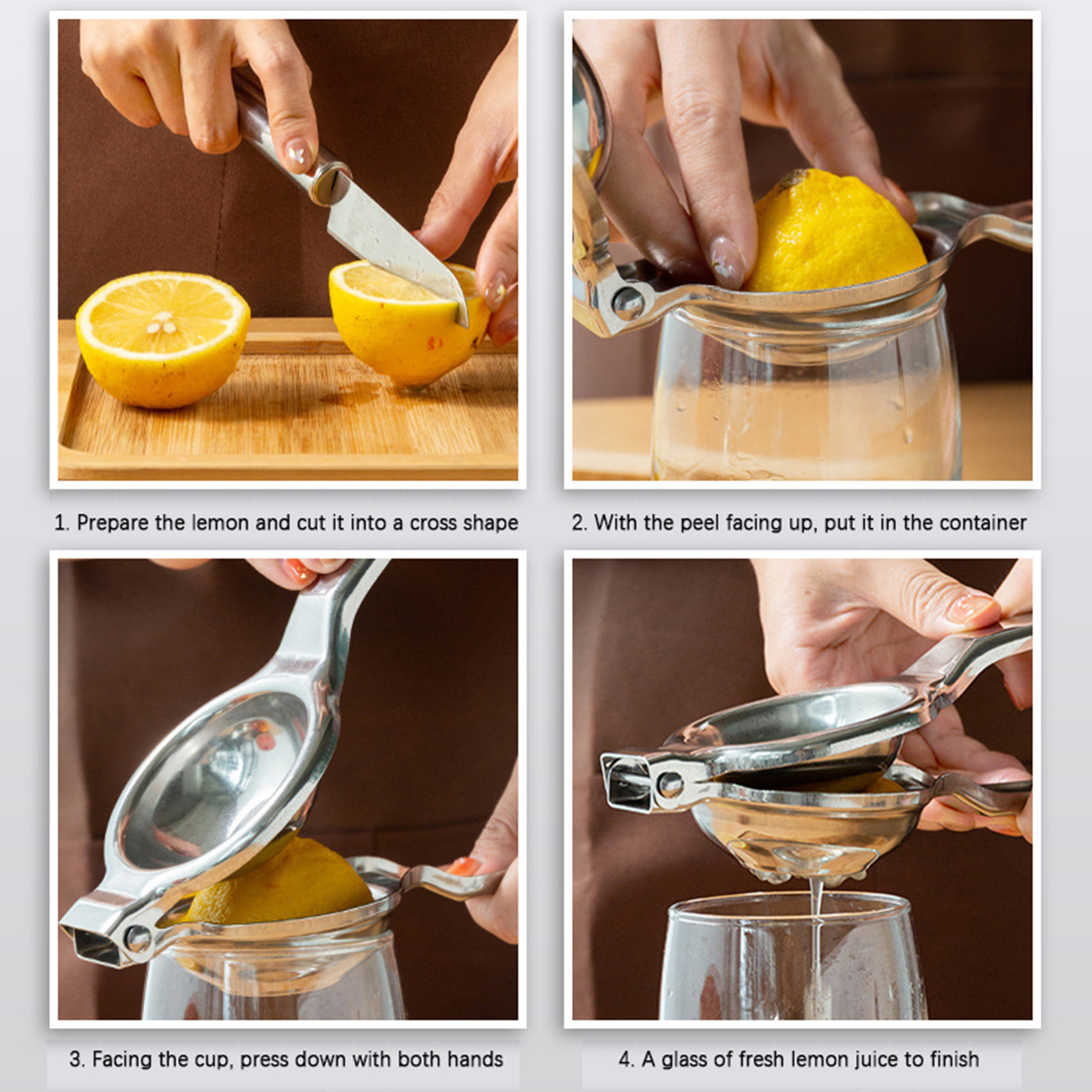 1. Prepare the lemon and cut it into a cross shape

2. With the peel facing up, put it in the container

3. Facing the cup, press down with both hands

4. A glass of fresh lemon juice to finish