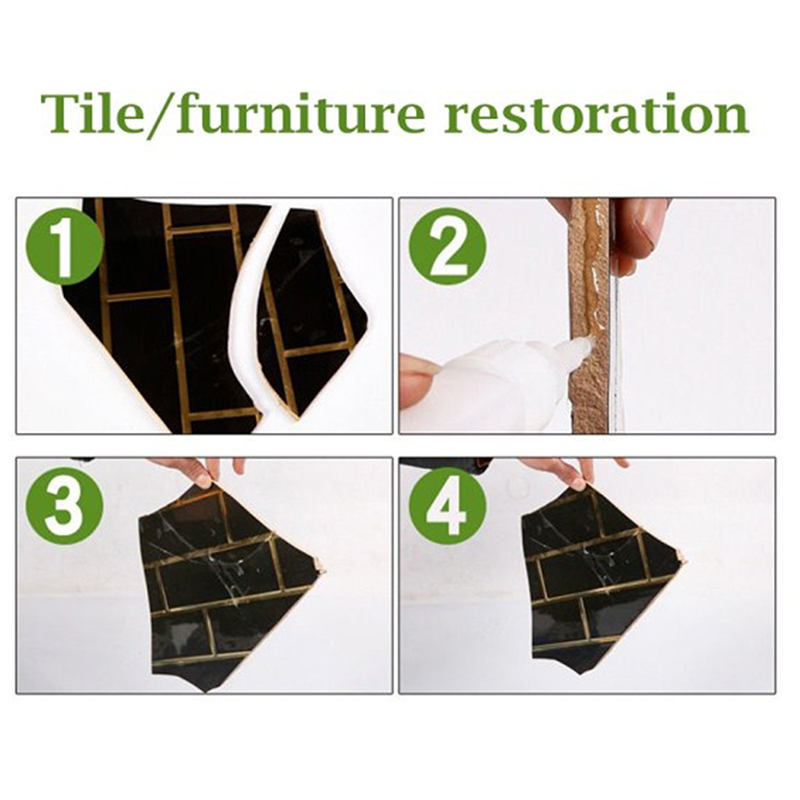 Tile/furniture restoration

1

2

3

4