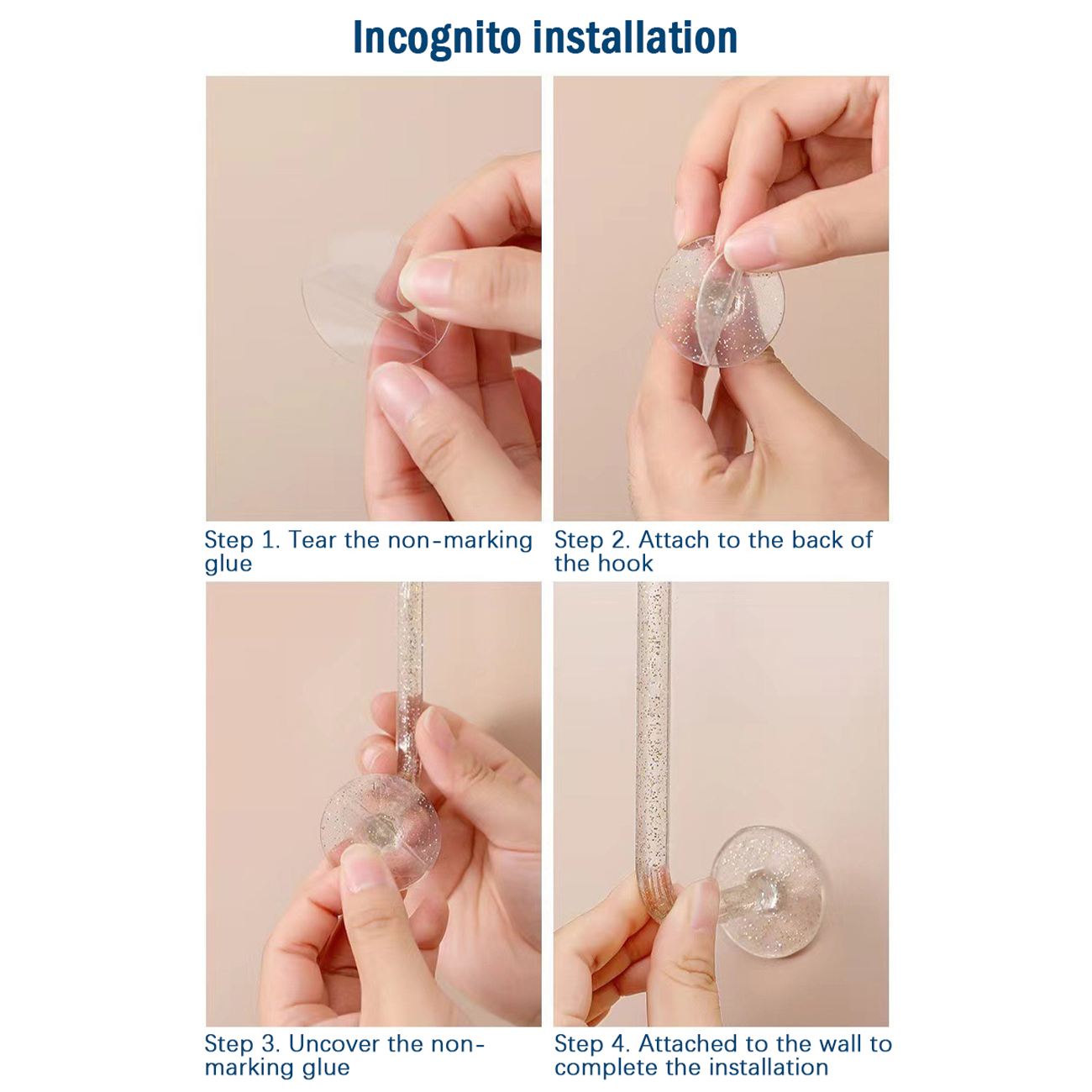 Incognito installation

Step 1. Tear the non-marking glue

Step 2. Attach to the back of the hook

Step 3. Uncover the non-marking glue

Step 4. Attached to the wall to complete the installation