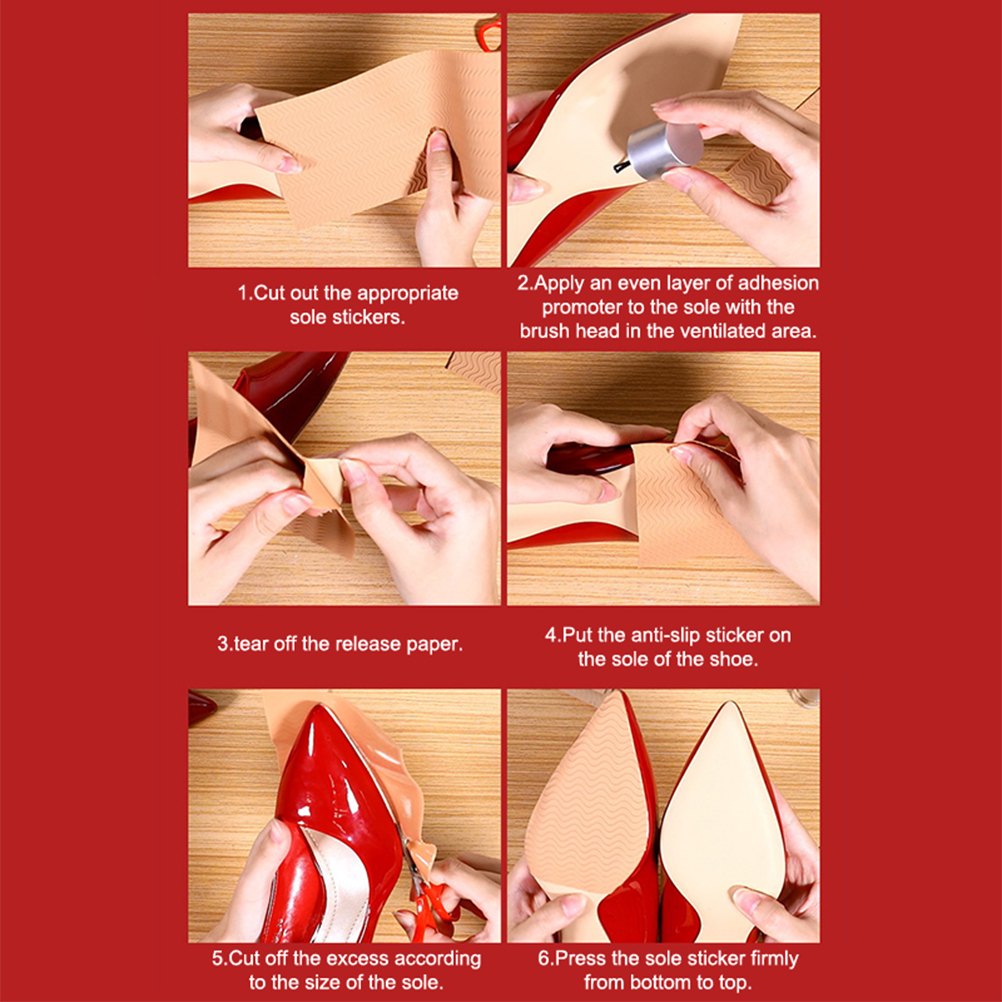 1.Cut out the appropriate sole stickers.

2.Apply an even layer of adhesion promoter to the sole with the brush head in the ventilated area.

3.tear off the release paper.

4.Put the anti-slip sticker on the sole of the shoe.

5.Cut off the excess according to the size of the sole.

6.Press the sole sticker firmly from bottom to top.