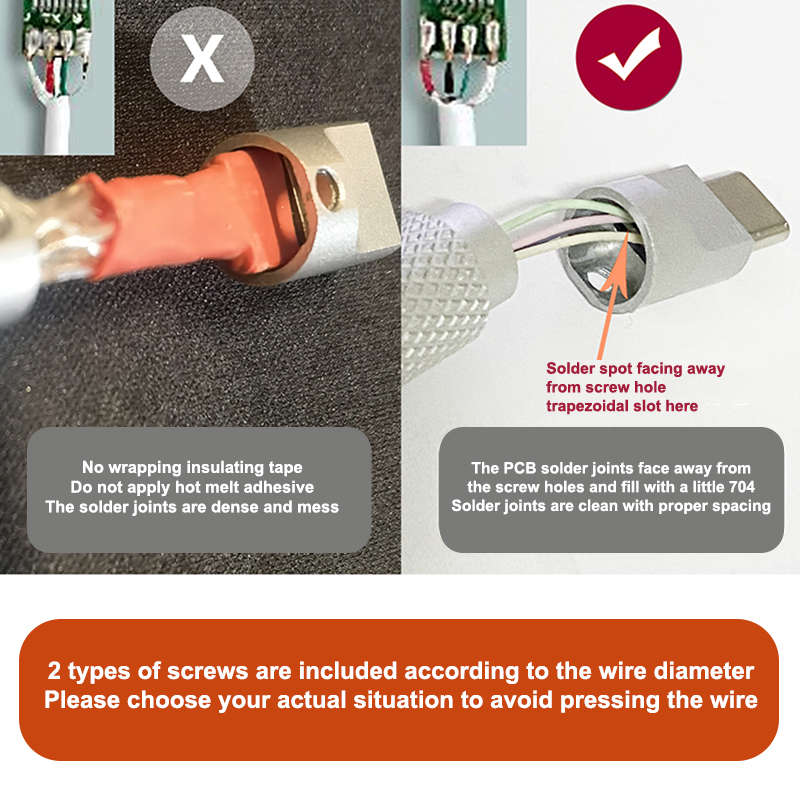 X

No wrapping insulating tape
Do not apply hot melt adhesive
The solder joints are dense and mess

Solder spot facing away from screw hole trapezoidal slot here

The PCB solder joints face away from the screw holes and fill with a little 704
Solder joints are clean with proper spacing

2 types of screws are included according to the wire diameter
Please choose your actual situation to avoid pressing the wire