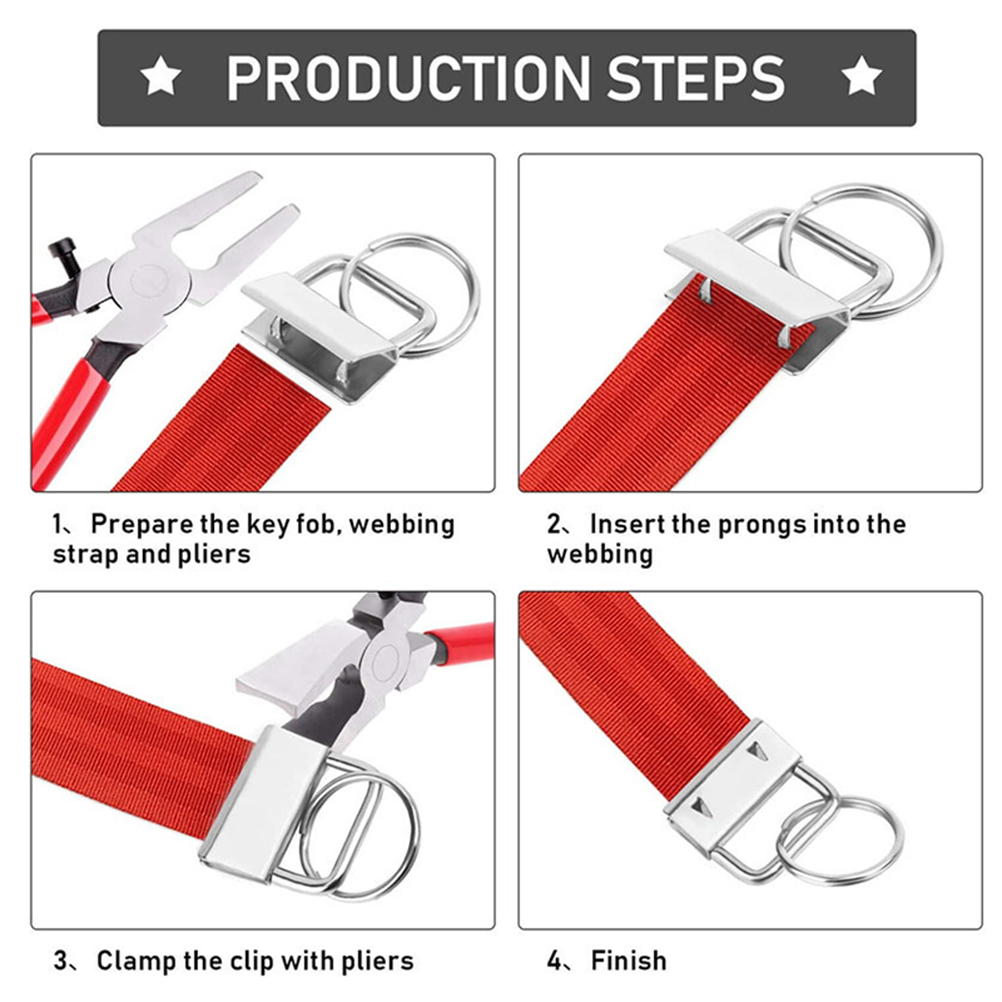 ★ PRODUCTION STEPS ★

1、Prepare the key fob, webbing strap and pliers

2、Insert the prongs into the webbing

3、Clamp the clip with pliers

4、Finish