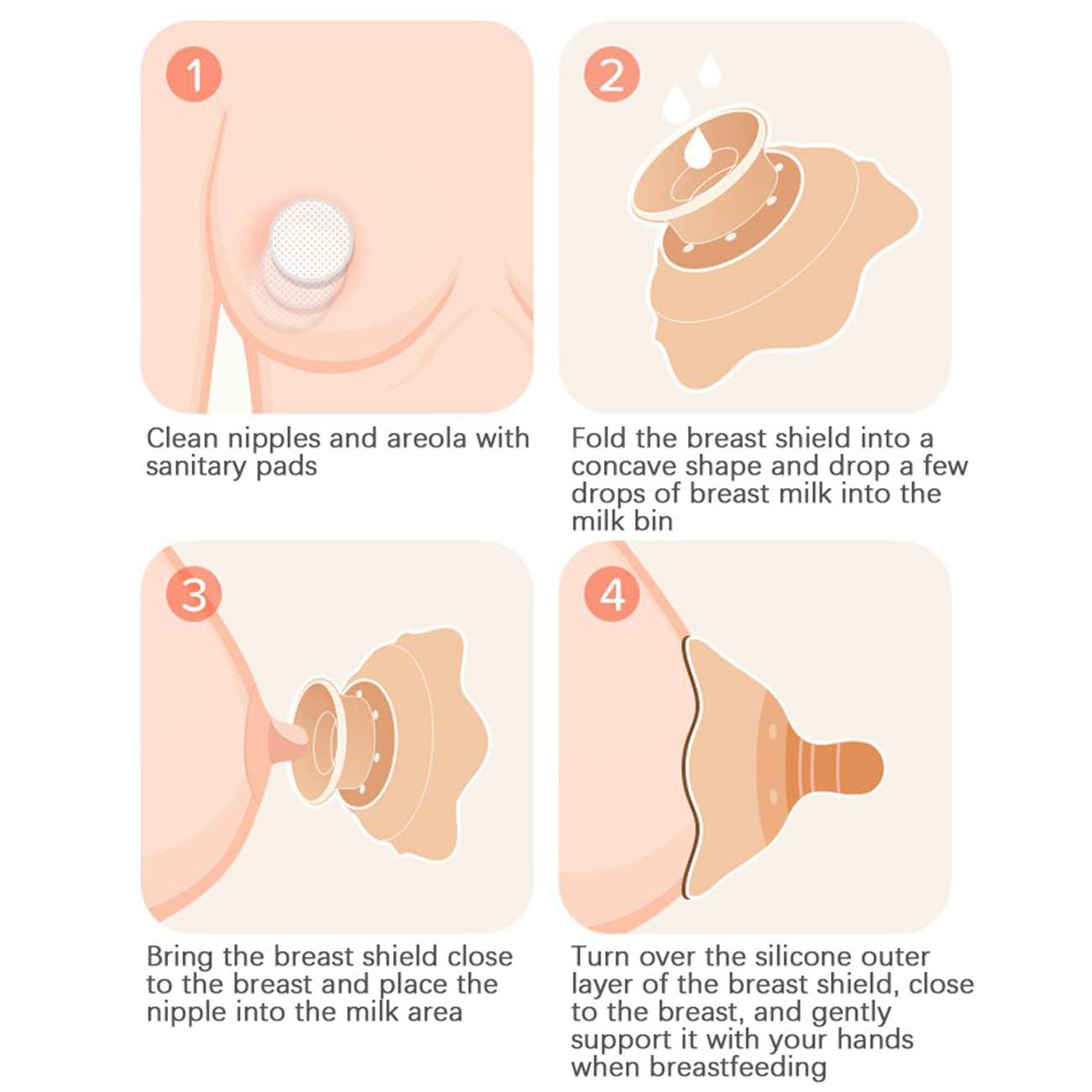 1

Clean nipples and areola with sanitary pads

2

Fold the breast shield into a concave shape and drop a few drops of breast milk into the milk bin

3

Bring the breast shield close to the breast and place the nipple into the milk area

4

Turn over the silicone outer layer of the breast shield, close to the breast, and gently support it with your hands when breastfeeding