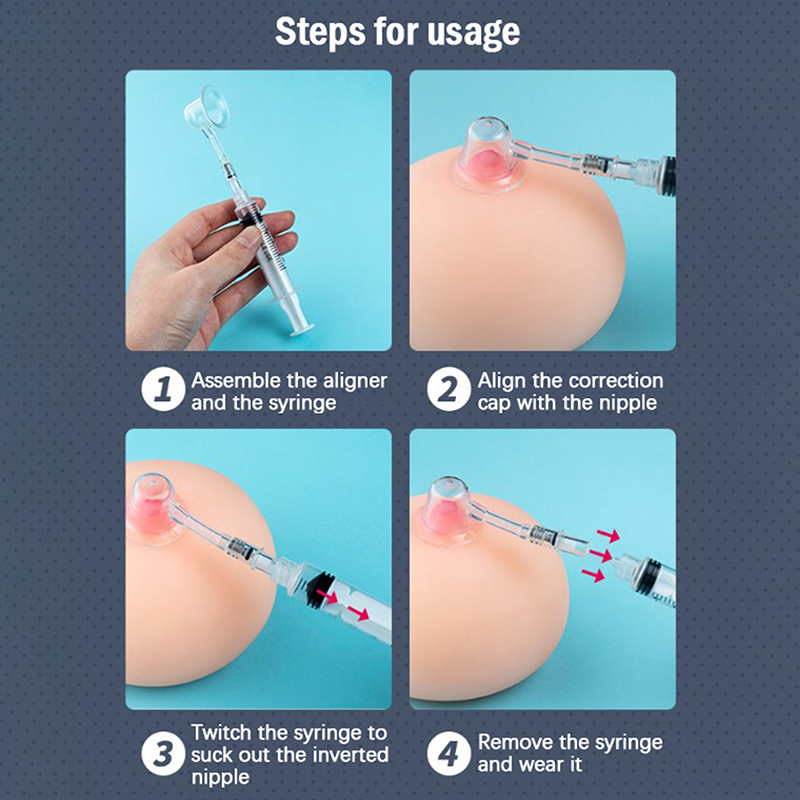 Steps for usage

1 Assemble the aligner and the syringe

2 Align the correction cap with the nipple

3 Twitch the syringe to suck out the inverted nipple

4 Remove the syringe and wear it