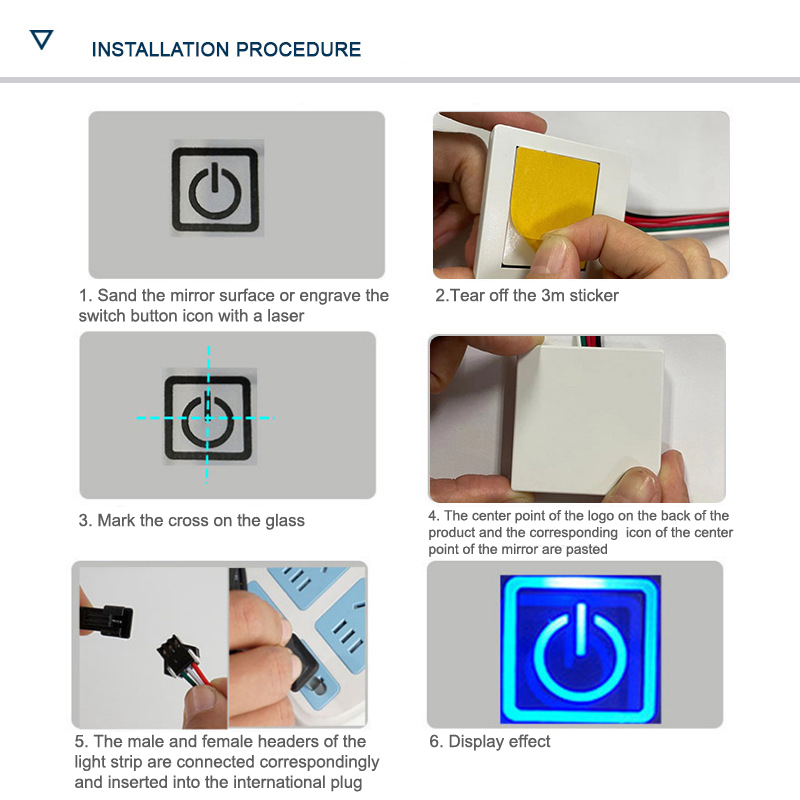 INSTALLATION PROCEDURE

1. Sand the mirror surface or engrave the switch button icon with a laser

2.Tear off the 3m sticker

3. Mark the cross on the glass

4. The center point of the logo on the back of the product and the corresponding icon of the center point of the mirror are pasted

5. The male and female headers of the light strip are connected correspondingly and inserted into the international plug

6. Display effect