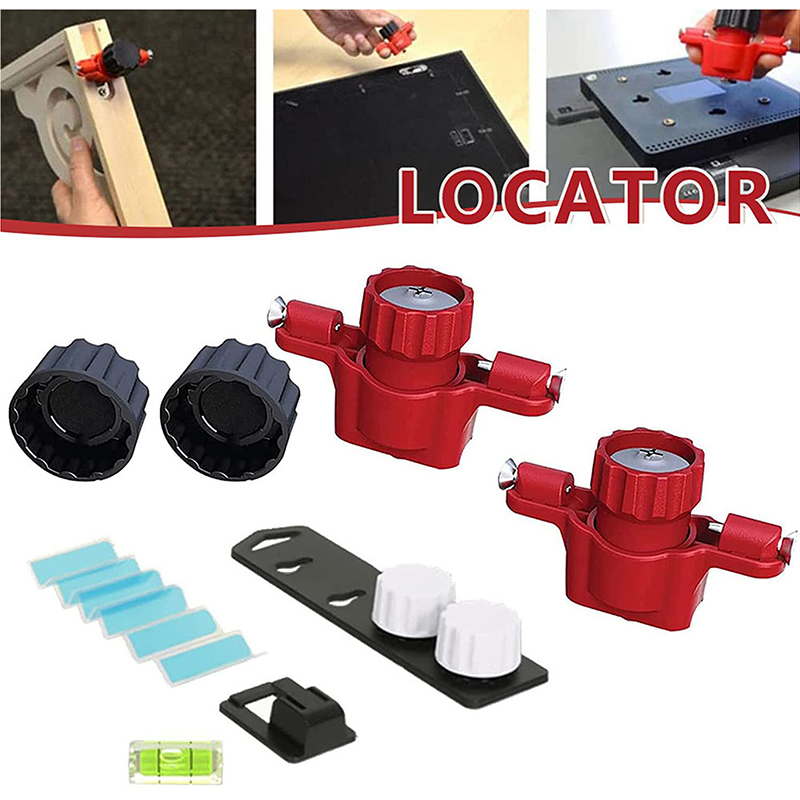 LOCATOR