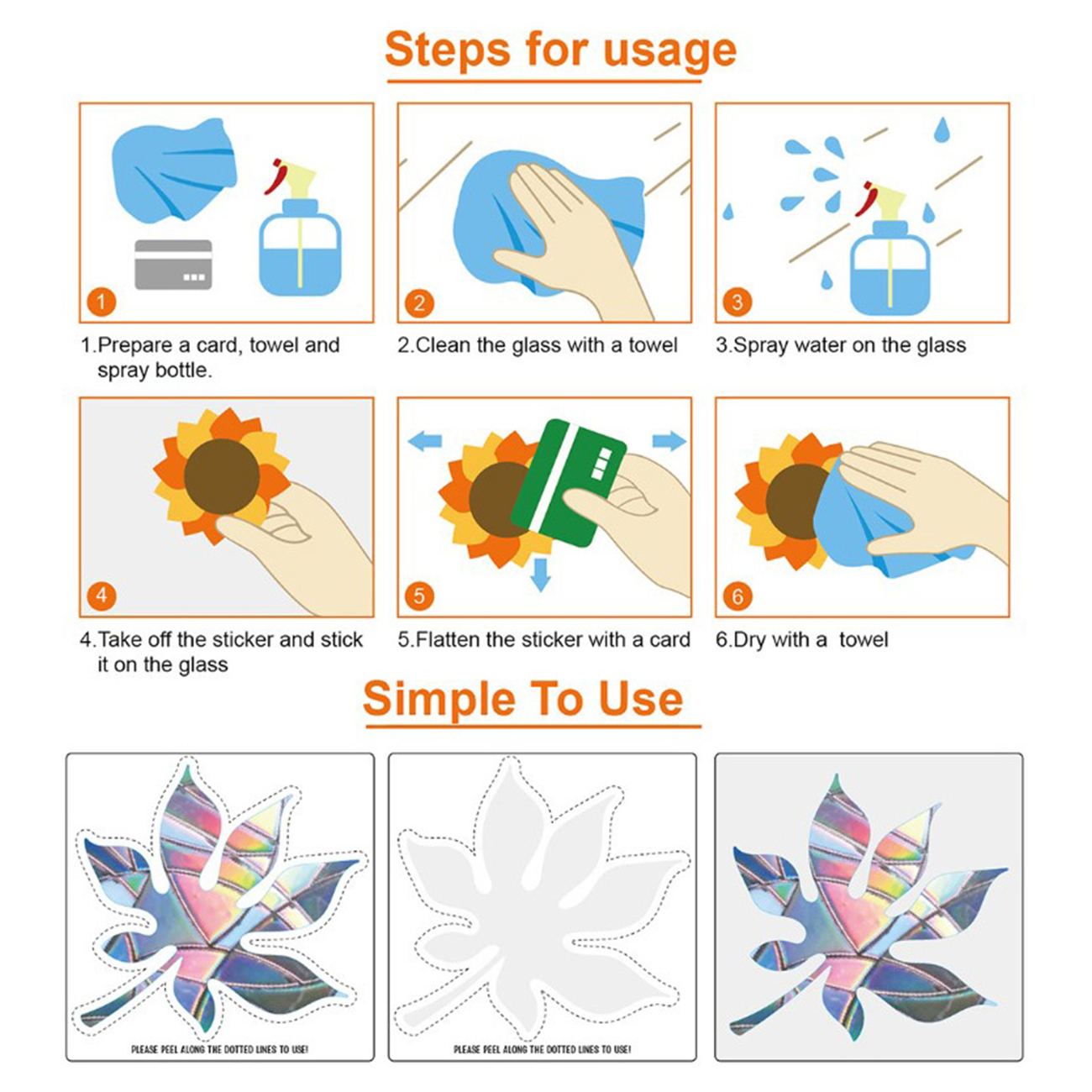 Steps for usage

1

1.Prepare a card, towel and spray bottle.

2

2.Clean the glass with a towel

3

3.Spray water on the glass

4

4.Take off the sticker and stick it on the glass

5

5.Flatten the sticker with a card

6

6.Dry with a towel

Simple To Use

PLEASE PEEL ALONG THE DOTTED LINES TO USE!

PLEASE PEEL ALONG THE DOTTED LINES TO USE!