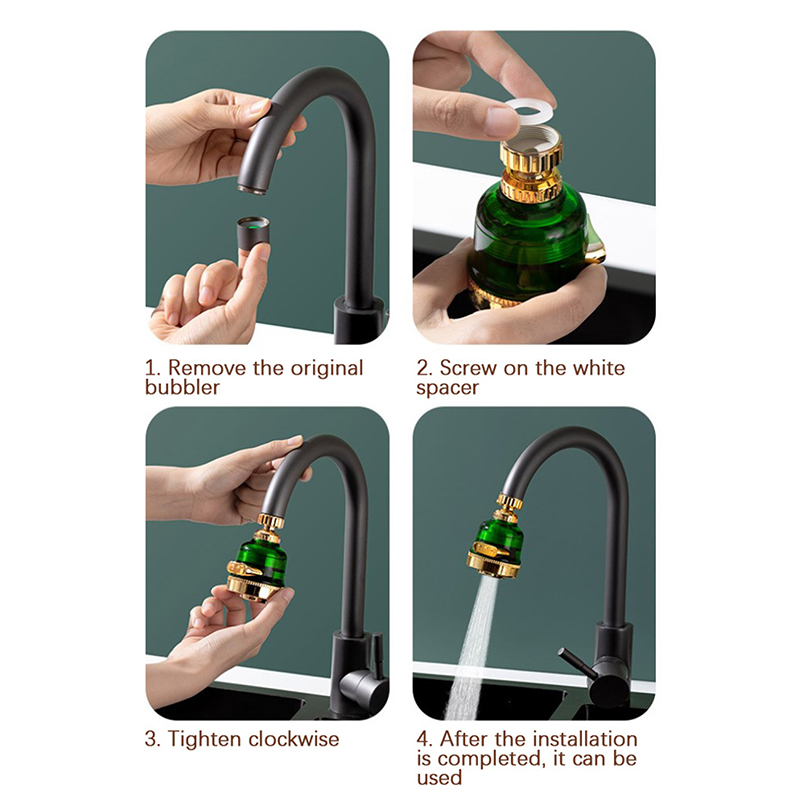 1. Remove the original bubbler

2. Screw on the white spacer

3. Tighten clockwise

4. After the installation is completed, it can be used