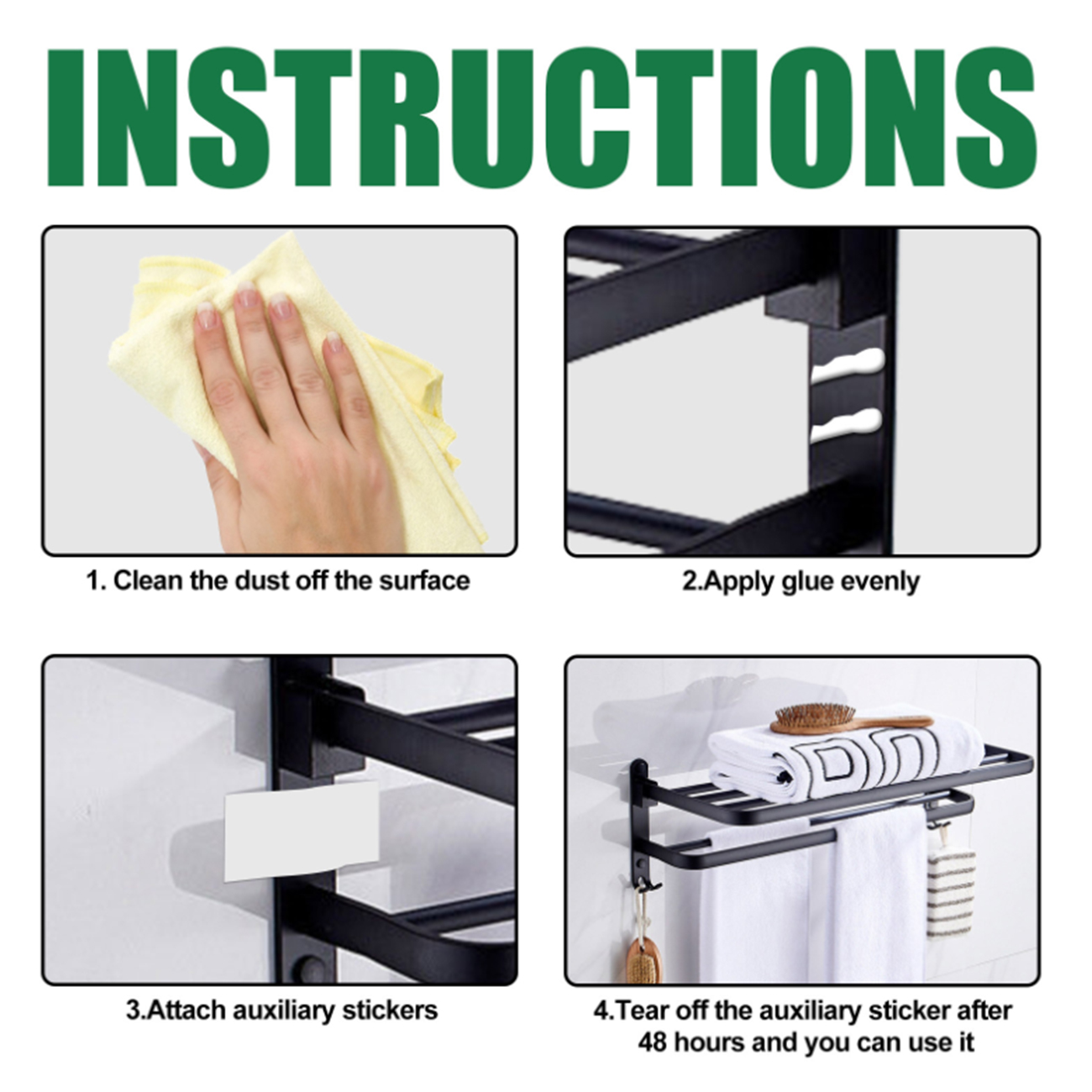 INSTRUCTIONS

1. Clean the dust off the surface

2.Apply glue evenly

3.Attach auxiliary stickers

4.Tear off the auxiliary sticker after 48 hours and you can use it