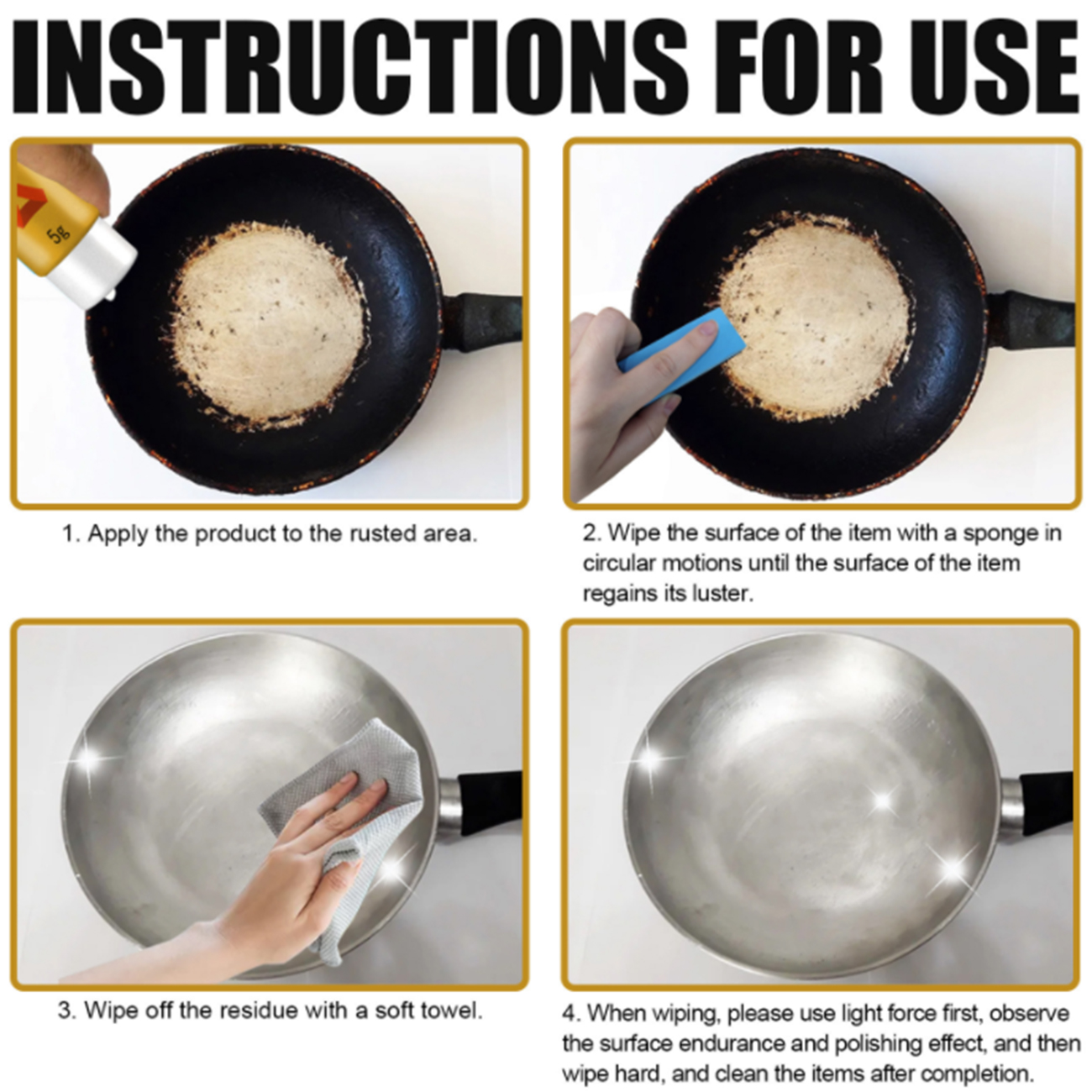 INSTRUCTIONS FOR USE

5g

1. Apply the product to the rusted area.

2. Wipe the surface of the item with a sponge in circular motions until the surface of the item regains its luster.

3. Wipe off the residue with a soft towel.

4. When wiping, please use light force first, observe the surface endurance and polishing effect, and then wipe hard, and clean the items after completion.