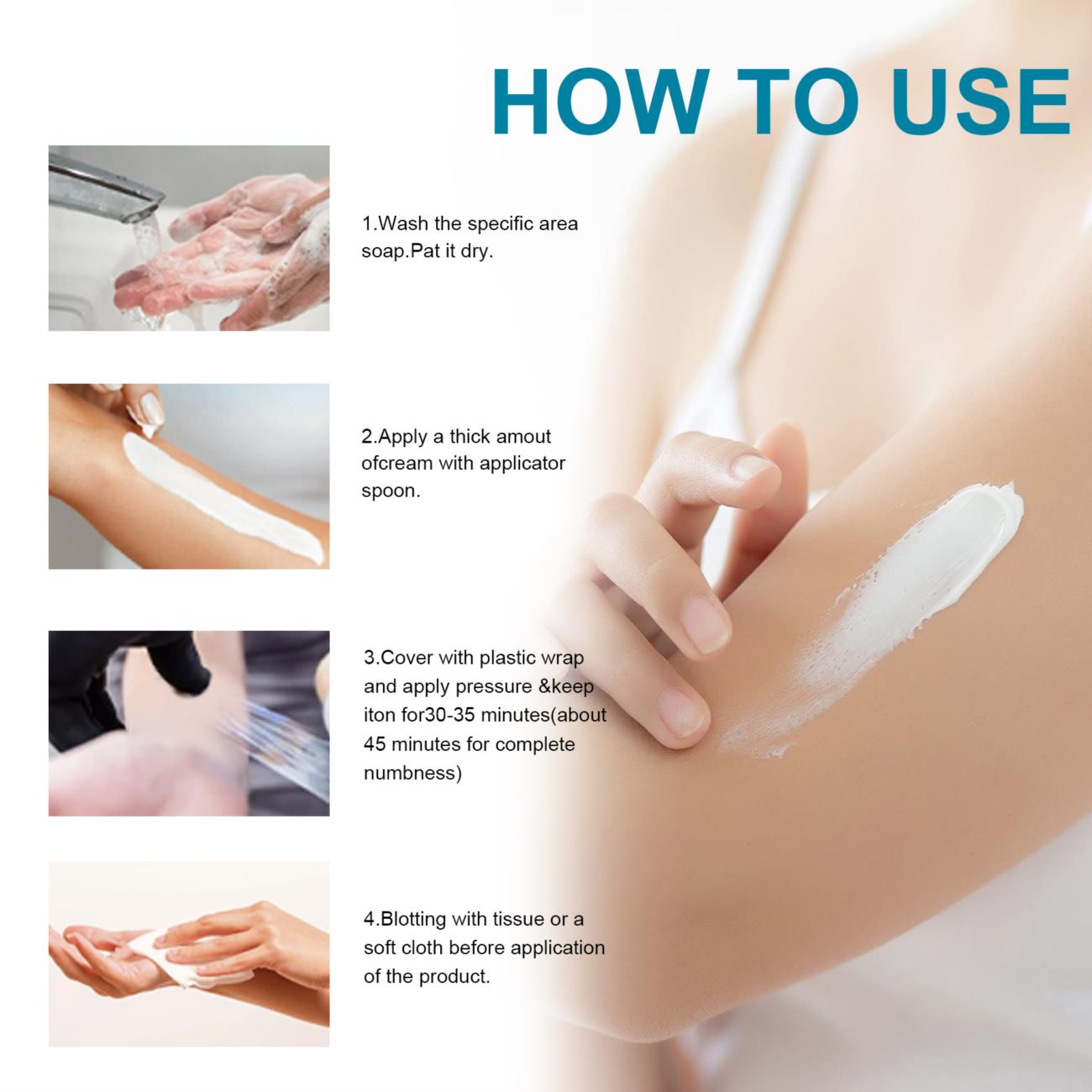 HOW TO USE

1.Wash the specific area soap.Pat it dry.

2.Apply a thick amout ofcream with applicator spoon.

3.Cover with plastic wrap and apply pressure &keep iton for30-35 minutes(about 45 minutes for complete numbness)

4.Blotting with tissue or a soft cloth before application of the product.