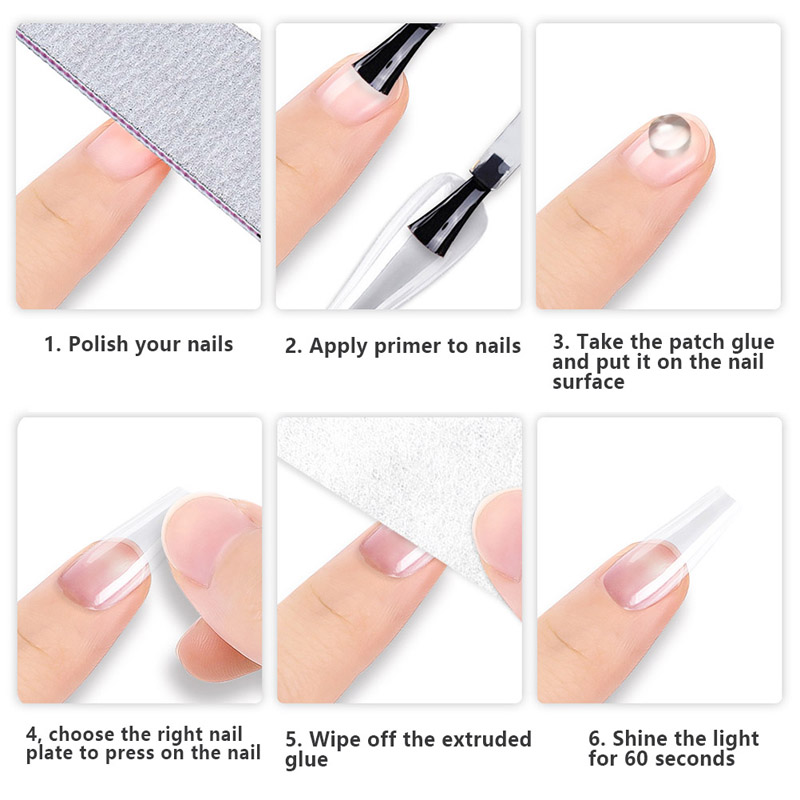 1. Polish your nails

2. Apply primer to nails

3. Take the patch glue and put it on the nail surface

4, choose the right nail plate to press on the nail

5. Wipe off the extruded glue

6. Shine the light for 60 seconds