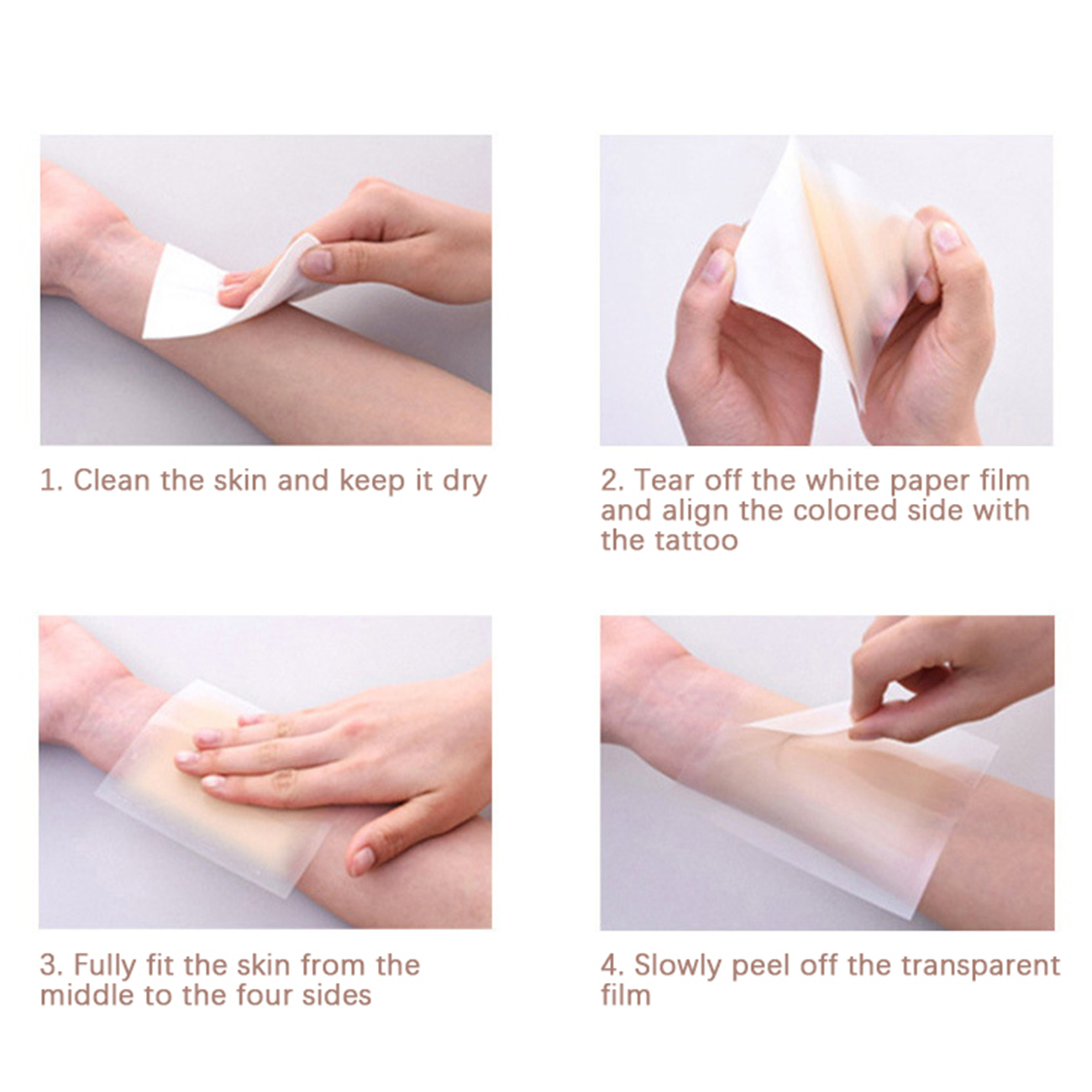 1. Clean the skin and keep it dry

2. Tear off the white paper film and align the colored side with the tattoo

3. Fully fit the skin from the middle to the four sides

4. Slowly peel off the transparent film