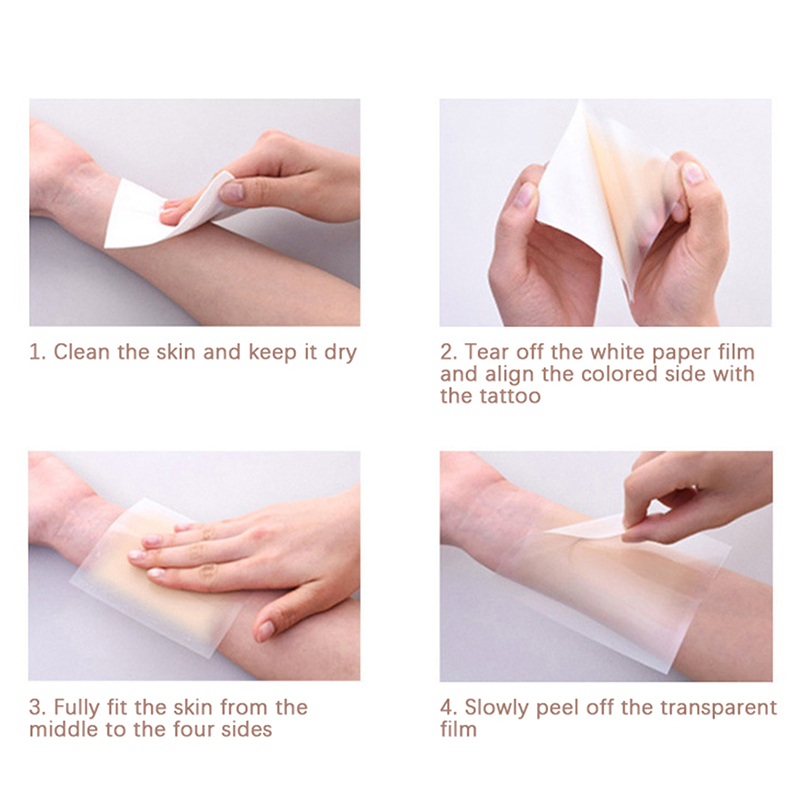 1. Clean the skin and keep it dry

2. Tear off the white paper film and align the colored side with the tattoo

3. Fully fit the skin from the middle to the four sides

4. Slowly peel off the transparent film