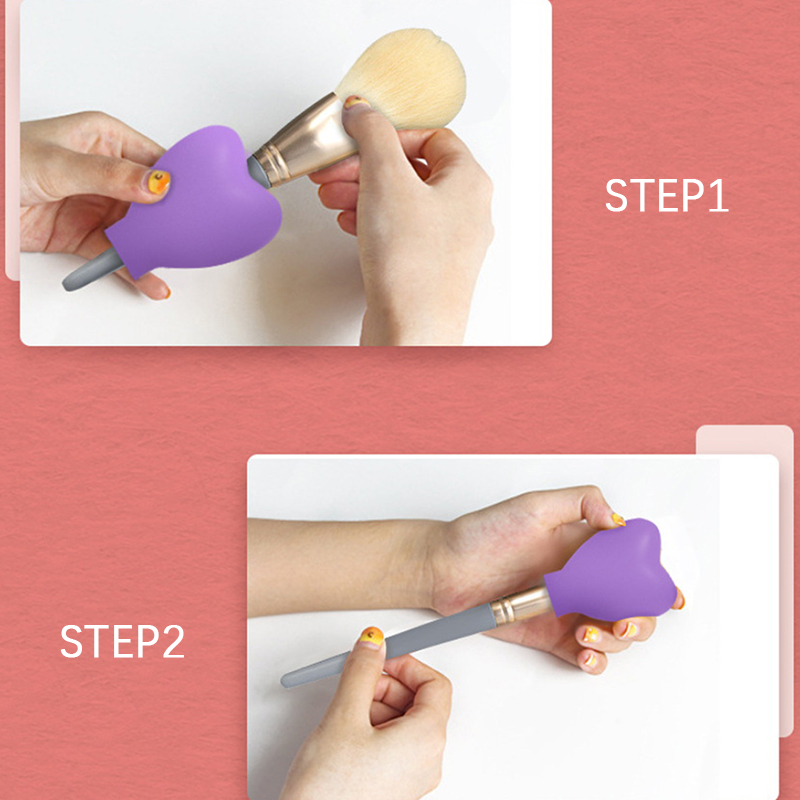 STEP1

STEP2