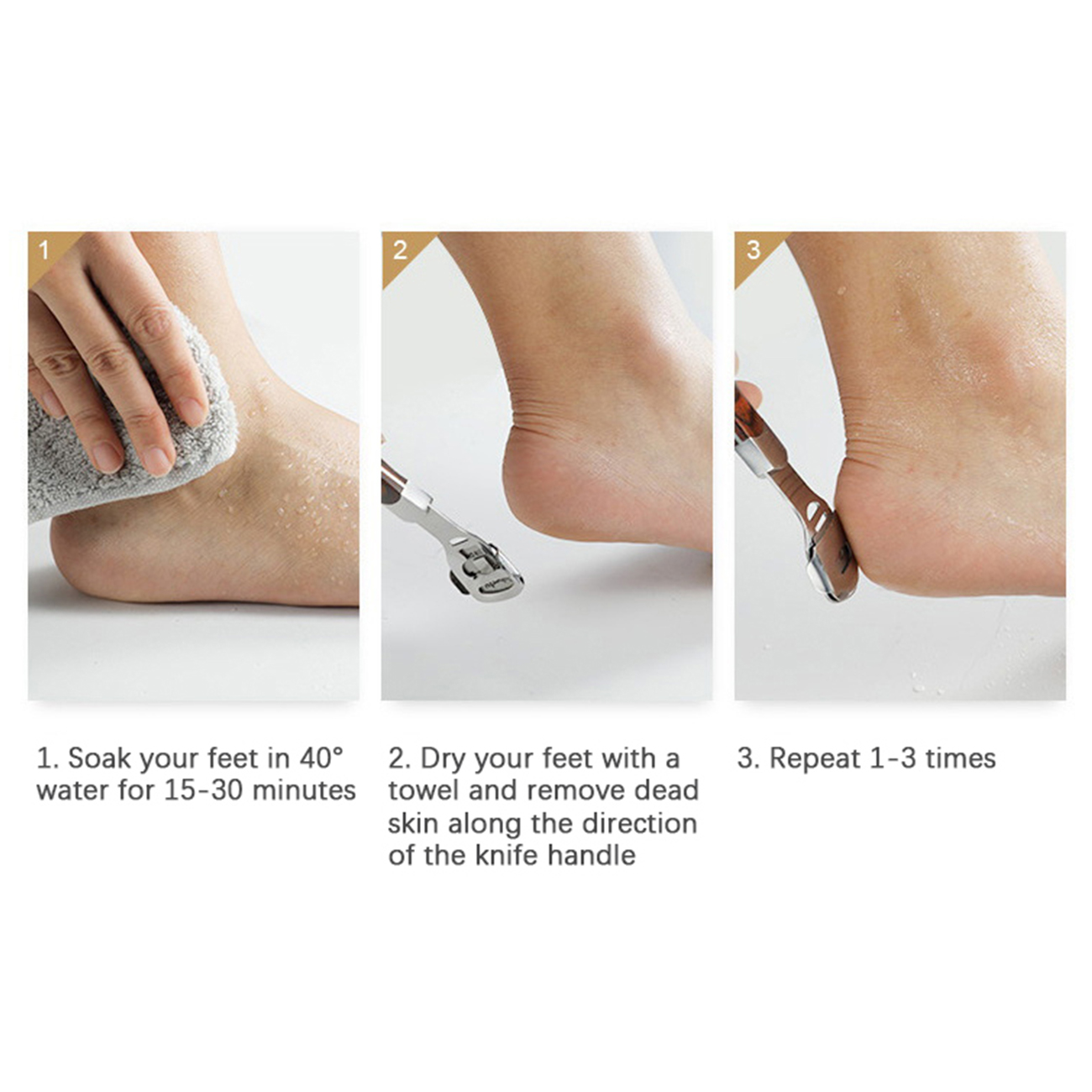 1

2

3

1. Soak your feet in 40° water for 15-30 minutes

2. Dry your feet with a towel and remove dead skin along the direction of the knife handle

3. Repeat 1-3 times