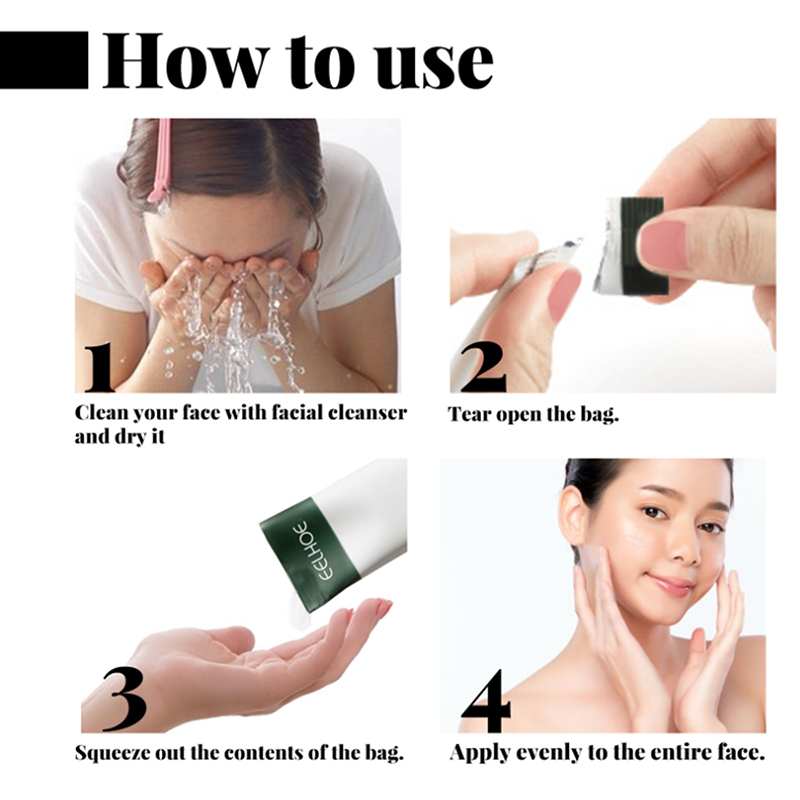 How to use

1

Clean your face with facial cleanser and dry it

2

Tear open the bag.

EELHOE

3

Squeeze out the contents of the bag.

4

Apply evenly to the entire face.