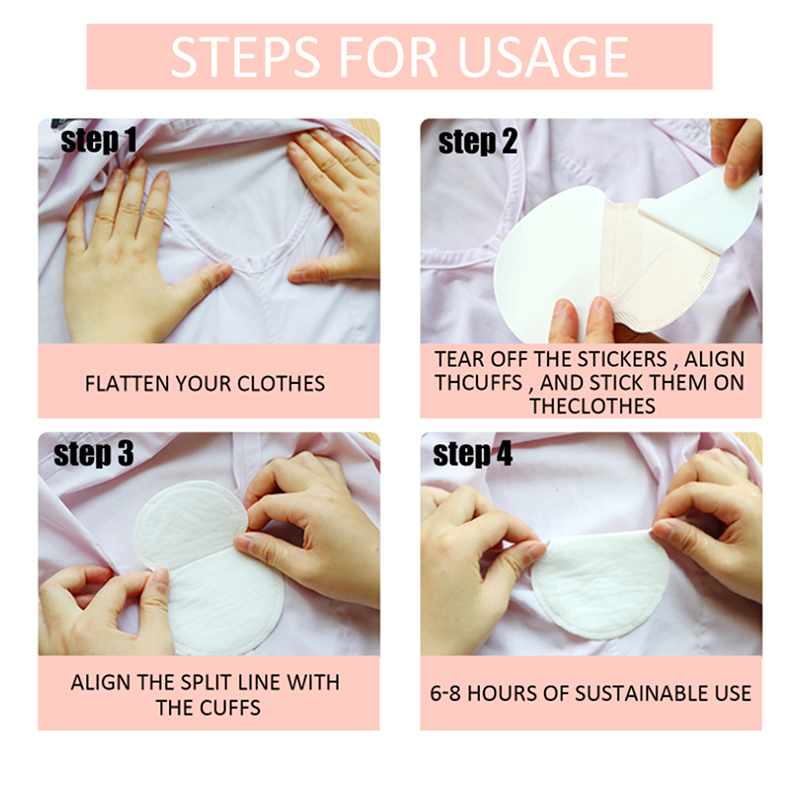 STEPS FOR USAGE

step 1

FLATTEN YOUR CLOTHES

step 2

TEAR OFF THE STICKERS , ALIGN THCUFFS , AND STICK THEM ON THECLOTHES

step 3

ALIGN THE SPLIT LINE WITH THE CUFFS

step 4

6-8 HOURS OF SUSTAINABLE USE