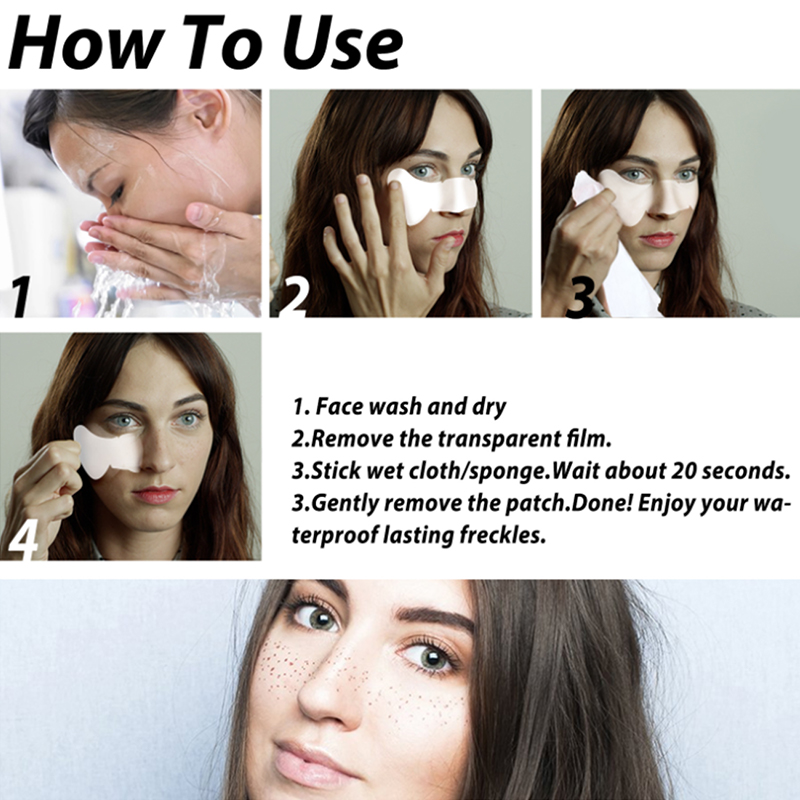 How To Use

1

2

3

4

1. Face wash and dry
2.Remove the transparent film.
3.Stick wet cloth/sponge.Wait about 20 seconds.
3.Gently remove the patch.Done! Enjoy your waterproof lasting freckles.