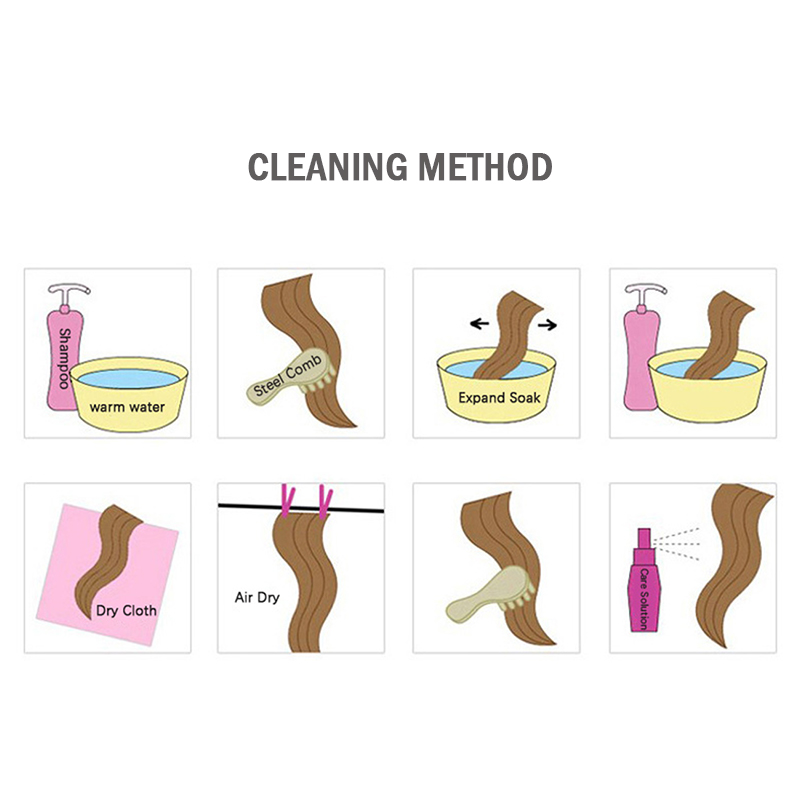 CLEANING METHOD

Shampoo

warm water

Steel Comb

Expand Soak

Dry Cloth

Air Dry

Care Solution