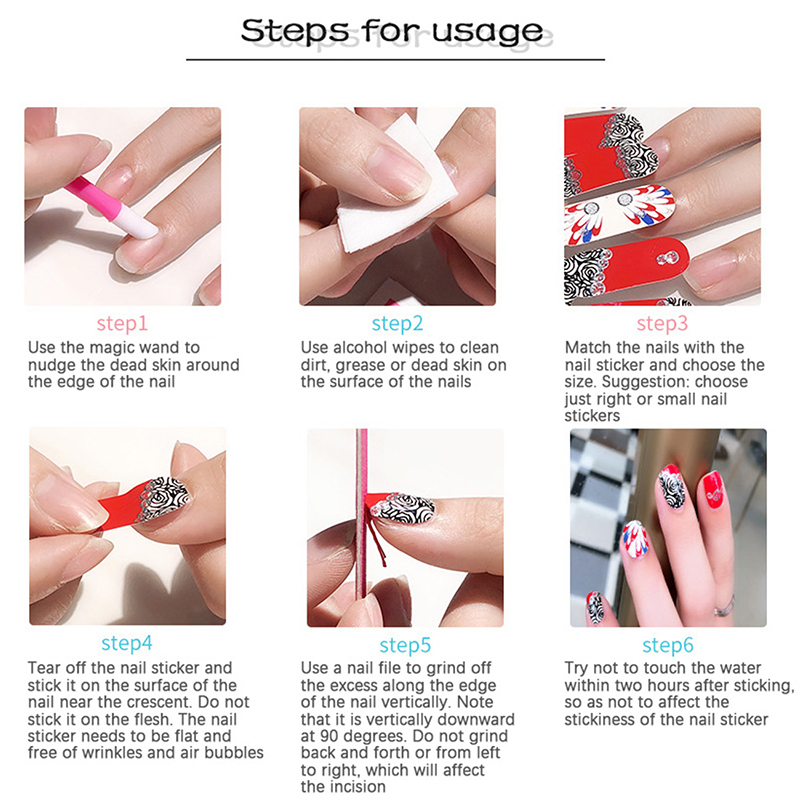 Steps for usage

step1
Use the magic wand to nudge the dead skin around the edge of the nail

step2
Use alcohol wipes to clean dirt, grease or dead skin on the surface of the nails

step3
Match the nails with the nail sticker and choose the size. Suggestion: choose just right or small nail stickers

step4
Tear off the nail sticker and stick it on the surface of the nail near the crescent. Do not stick it on the flesh. The nail sticker needs to be flat and free of wrinkles and air bubbles

step5
Use a nail file to grind off the excess along the edge of the nail vertically. Note that it is vertically downward at 90 degrees. Do not grind back and forth or from left to right, which will affect the incision

step6
Try not to touch the water within two hours after sticking, so as not to affect the stickiness of the nail sticker