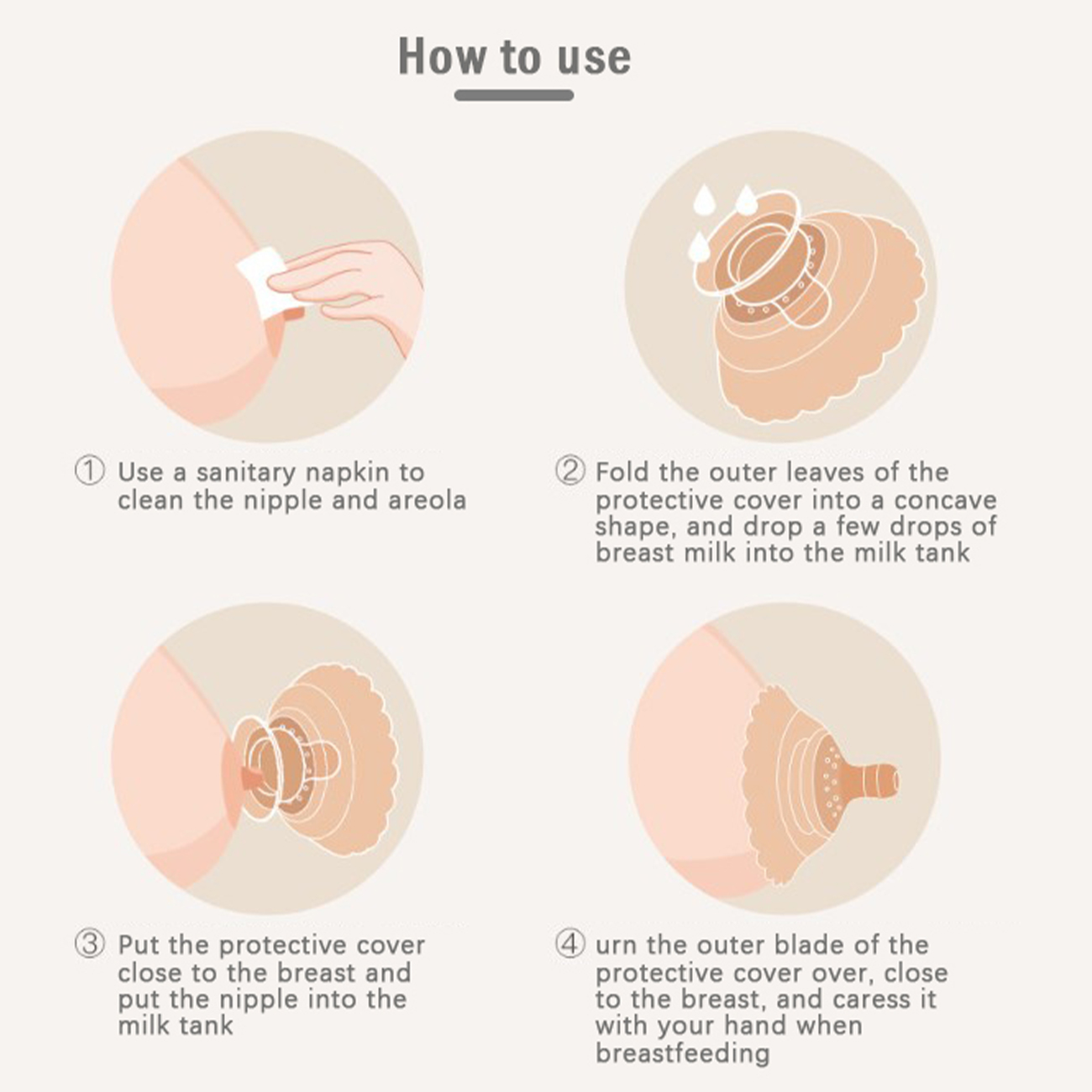 How to use

① Use a sanitary napkin to clean the nipple and areola

② Fold the outer leaves of the protective cover into a concave shape, and drop a few drops of breast milk into the milk tank

③ Put the protective cover close to the breast and put the nipple into the milk tank

④ urn the outer blade of the protective cover over, close to the breast, and caress it with your hand when breastfeeding