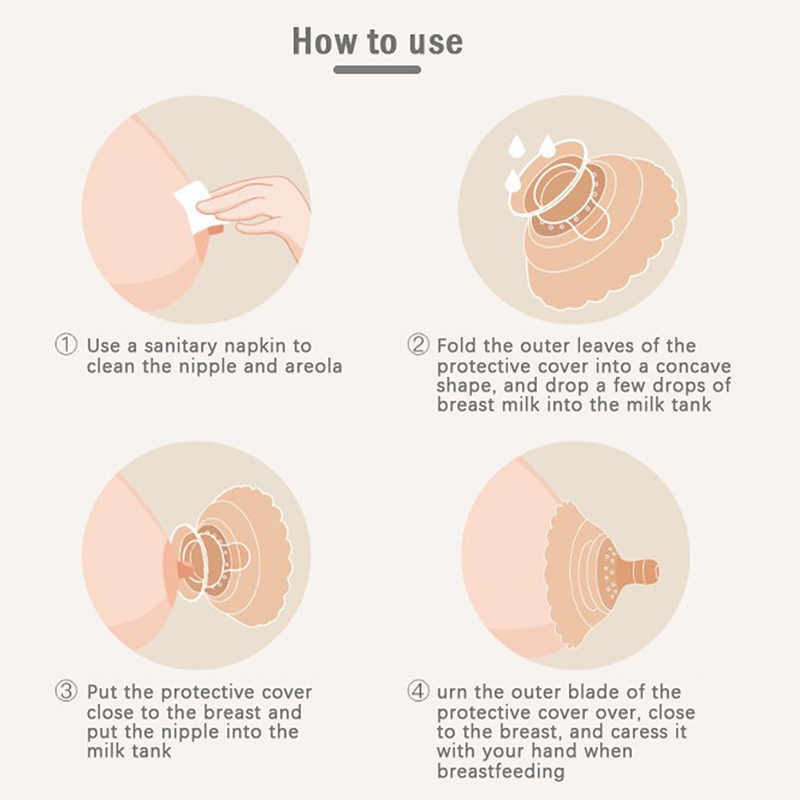 How to use

① Use a sanitary napkin to clean the nipple and areola

② Fold the outer leaves of the protective cover into a concave shape, and drop a few drops of breast milk into the milk tank

③ Put the protective cover close to the breast and put the nipple into the milk tank

④ urn the outer blade of the protective cover over, close to the breast, and caress it with your hand when breastfeeding