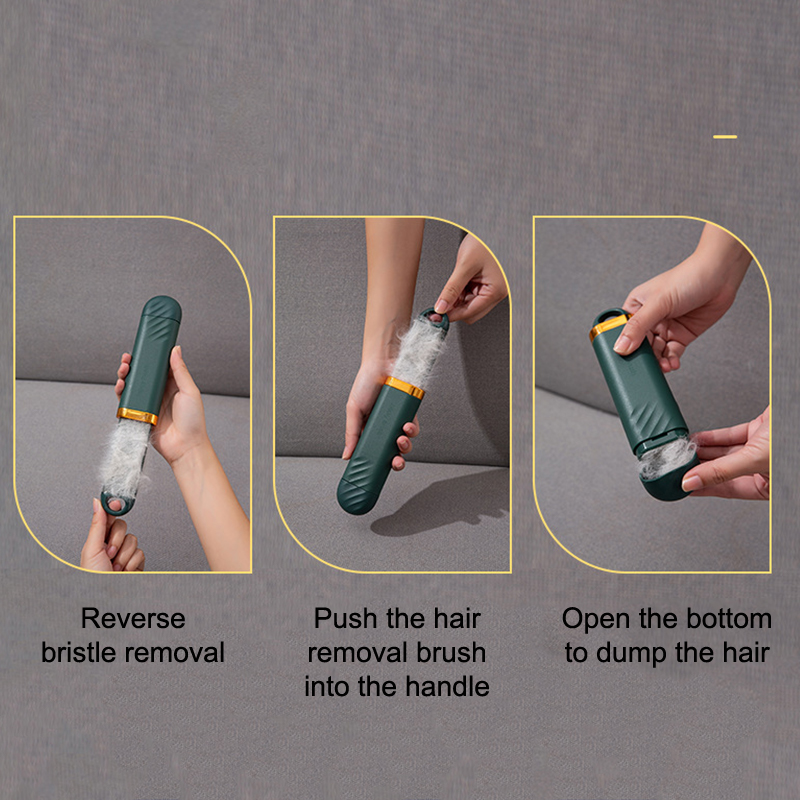 Reverse bristle removal

Push the hair removal brush into the handle

Open the bottom to dump the hair