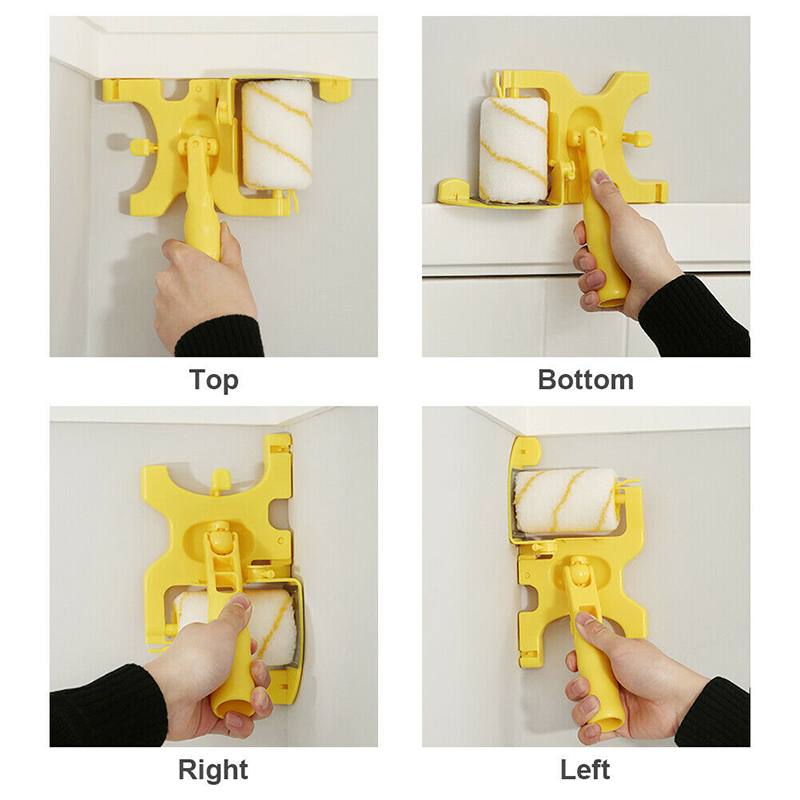 Top

Bottom

Right

Left