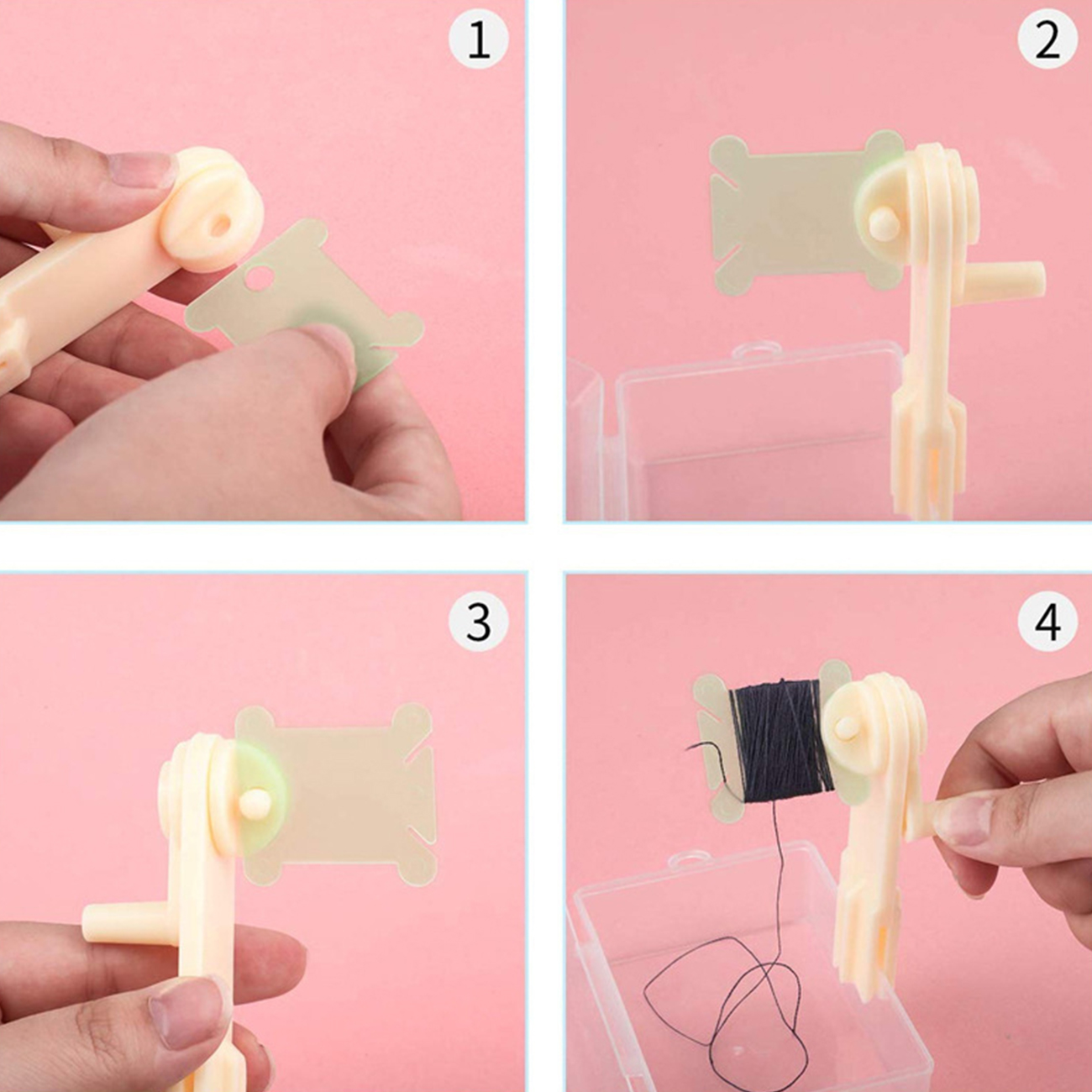 1
2
3
4