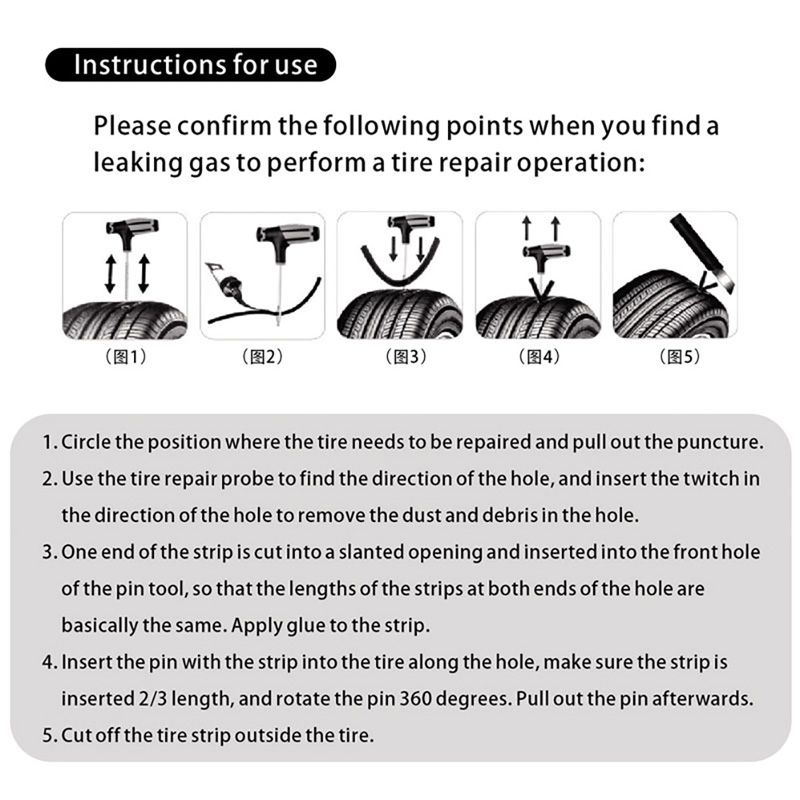 Instructions for use

Please confirm the following points when you find a leaking gas to perform a tire repair operation:

(图1)

(图2)

(图3)

(图4)

(图5)

1. Circle the position where the tire needs to be repaired and pull out the puncture.

2. Use the tire repair probe to find the direction of the hole, and insert the twitch in the direction of the hole to remove the dust and debris in the hole.

3. One end of the strip is cut into a slanted opening and inserted into the front hole of the pin tool, so that the lengths of the strips at both ends of the hole are basically the same. Apply glue to the strip.

4. Insert the pin with the strip into the tire along the hole, make sure the strip is inserted 2/3 length, and rotate the pin 360 degrees. Pull out the pin afterwards.

5. Cut off the tire strip outside the tire.