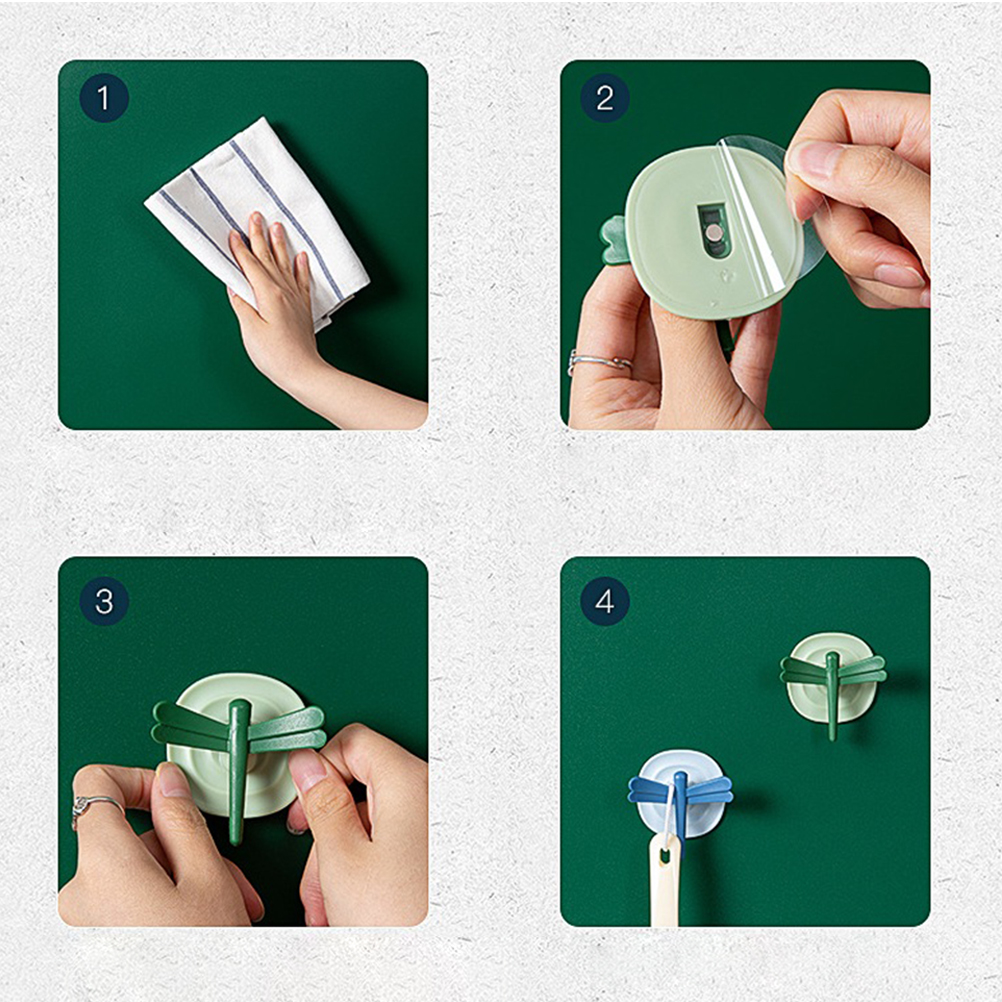 1

2

3

4