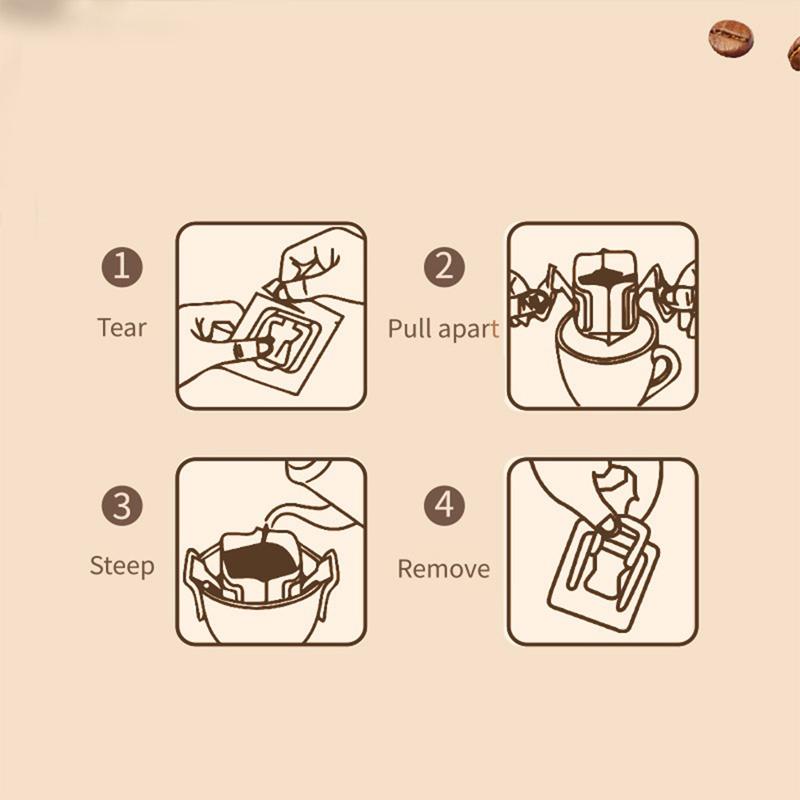 1
Tear

2
Pull apart

3
Steep

4
Remove