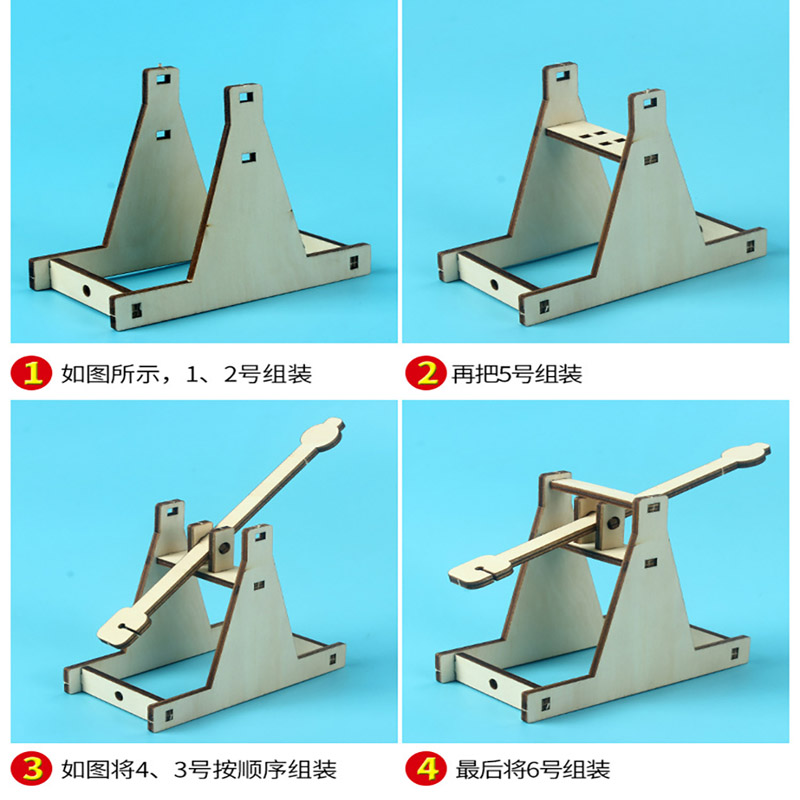 1 如图所示，1、2号组装

2 再把5号组装

3 如图将4、3号按顺序组装

4 最后将6号组装