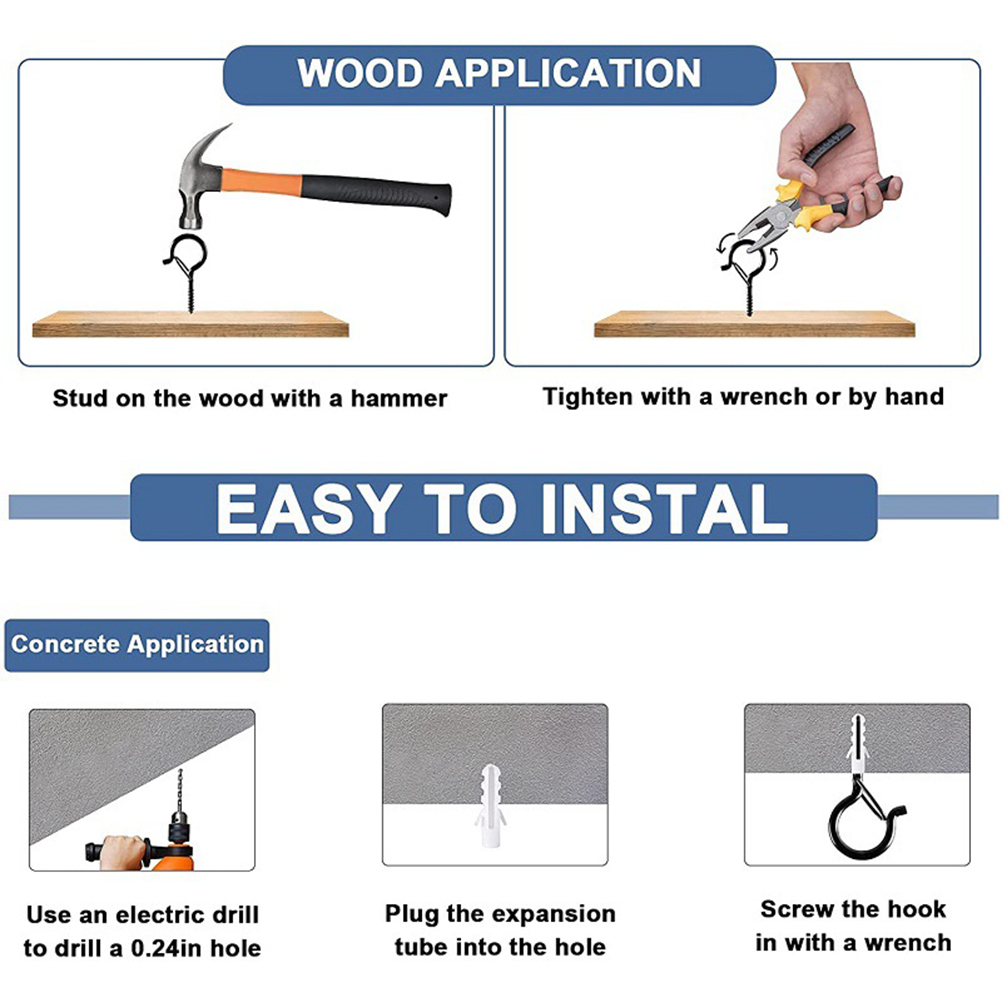 WOOD APPLICATION

Stud on the wood with a hammer

Tighten with a wrench or by hand

EASY TO INSTAL

Concrete Application

Use an electric drill to drill a 0.24in hole

Plug the expansion tube into the hole

Screw the hook in with a wrench