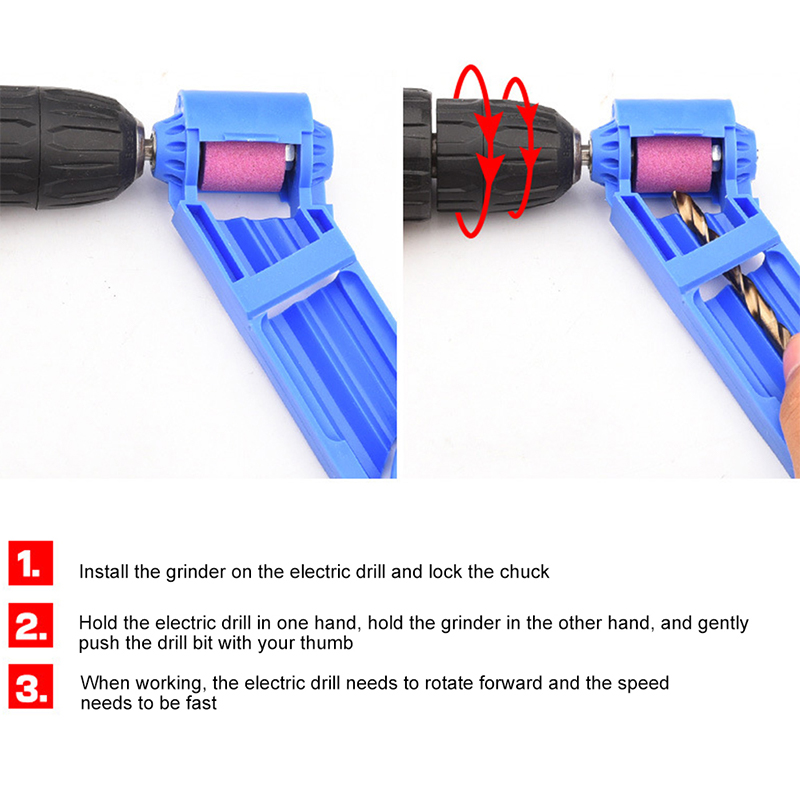 1. Install the grinder on the electric drill and lock the chuck

2. Hold the electric drill in one hand, hold the grinder in the other hand, and gently push the drill bit with your thumb

3. When working, the electric drill needs to rotate forward and the speed needs to be fast