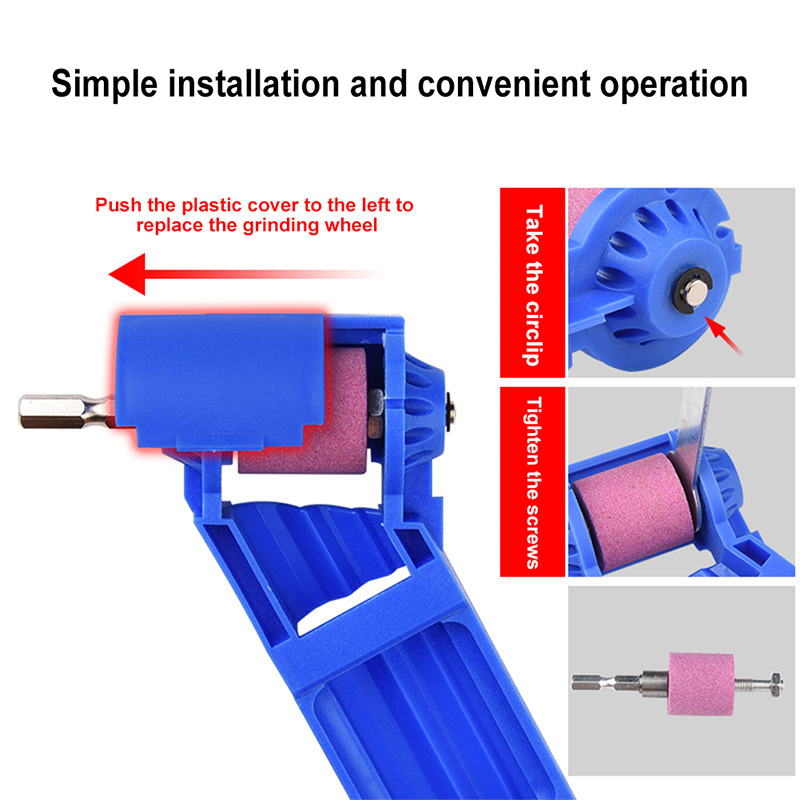 Simple installation and convenient operation

Push the plastic cover to the left to replace the grinding wheel

Take the circlip

Tighten the screws