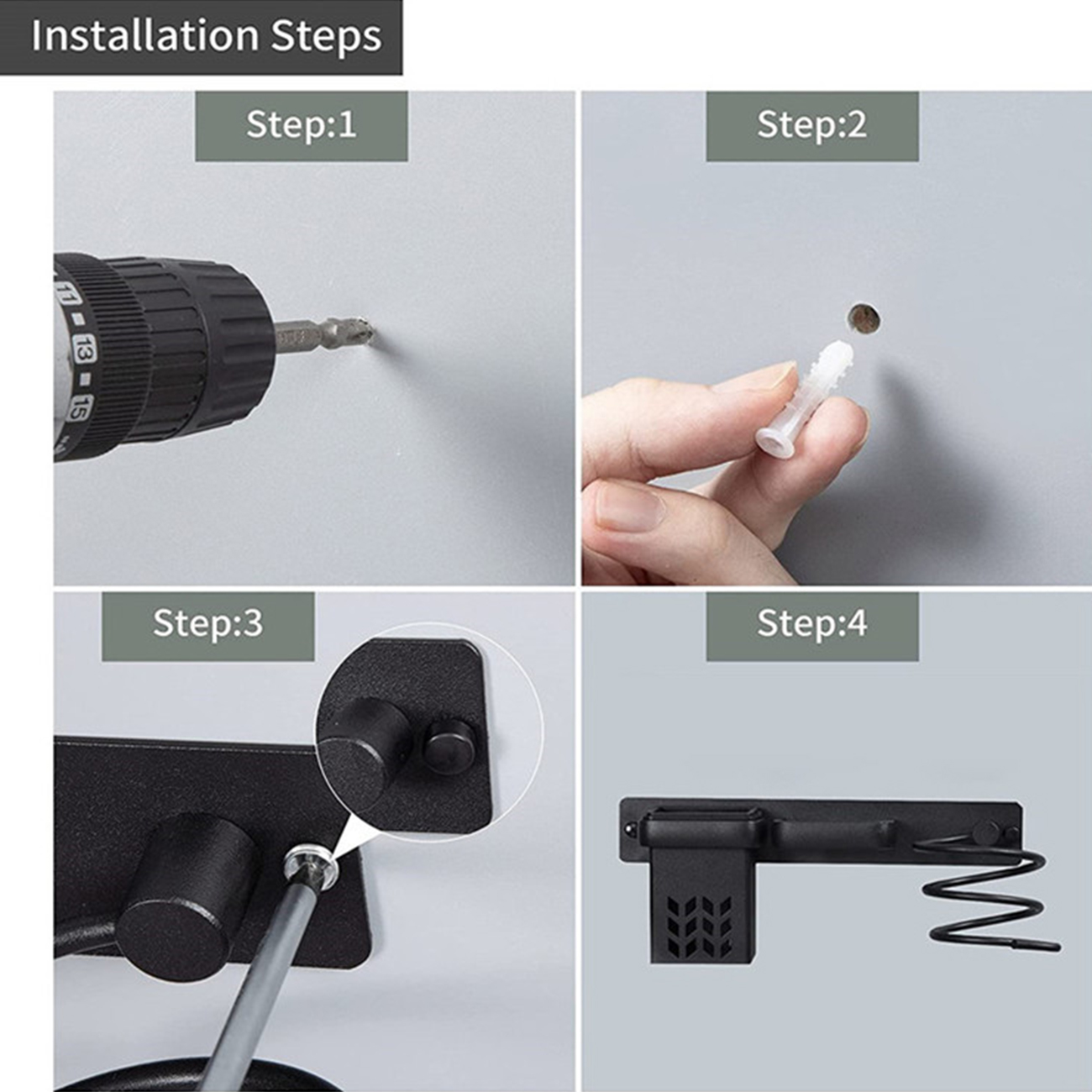 Installation Steps

Step:1

11
13
15

Step:2

Step:3

Step:4