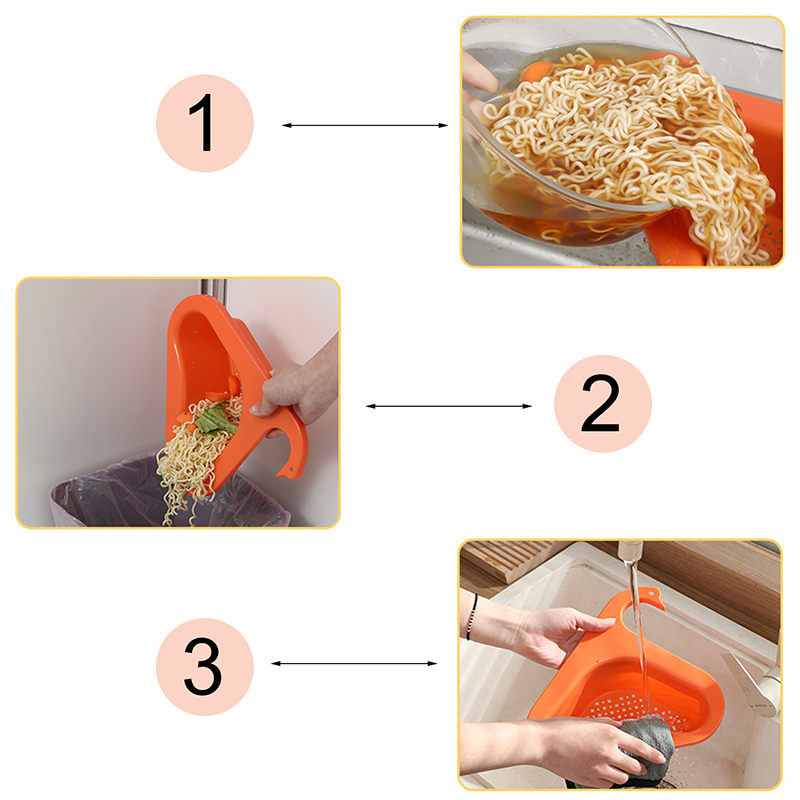 1

2

3