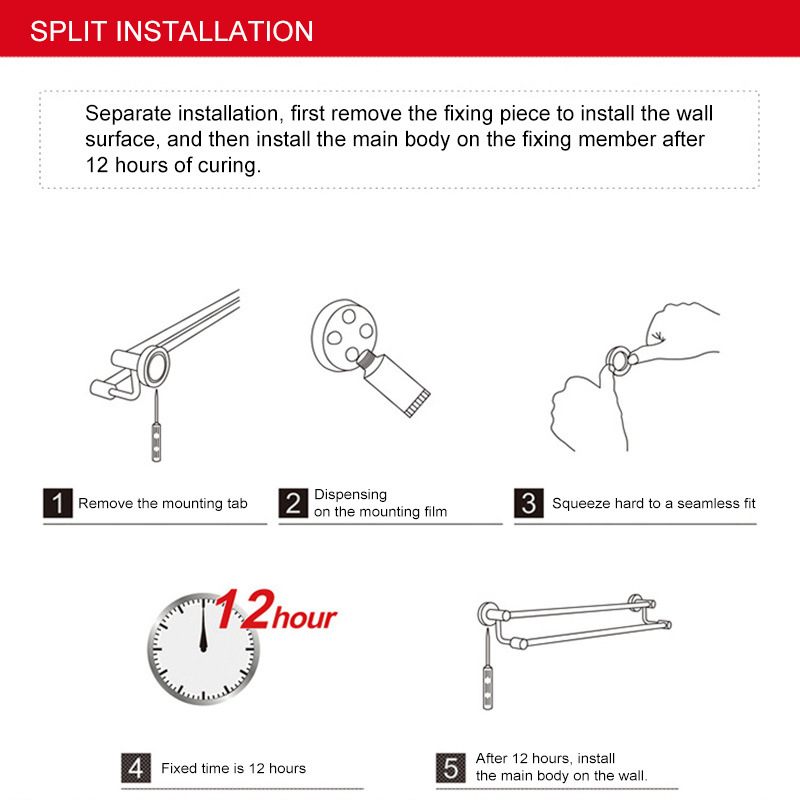 SPLIT INSTALLATION

Separate installation, first remove the fixing piece to install the wall surface, and then install the main body on the fixing member after 12 hours of curing.

1 Remove the mounting tab

2 Dispensing on the mounting film

3 Squeeze hard to a seamless fit

12hour

4 Fixed time is 12 hours

5 After 12 hours, install the main body on the wall.