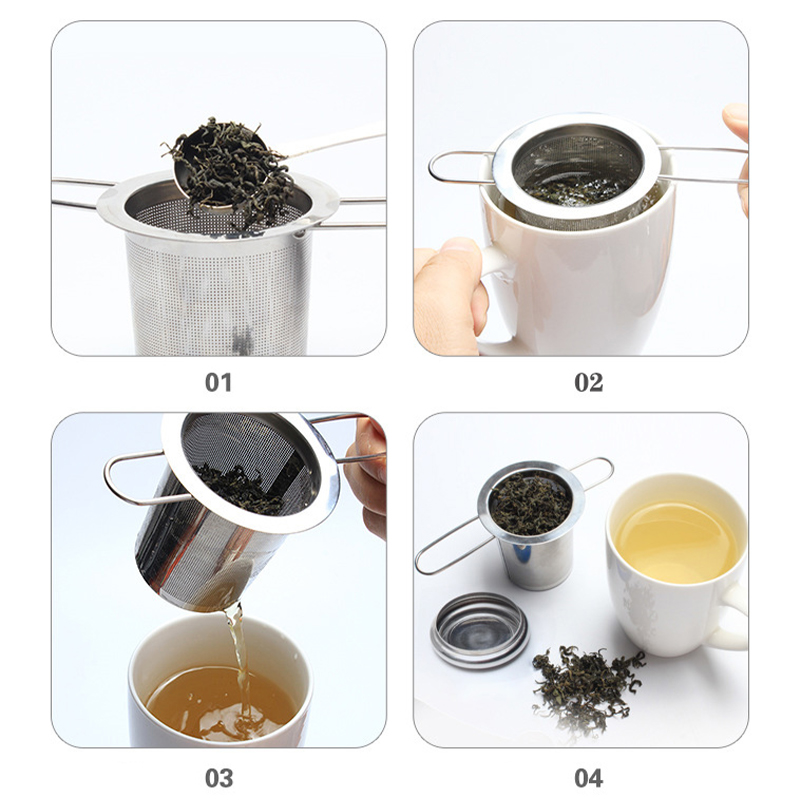 01

02

03

04