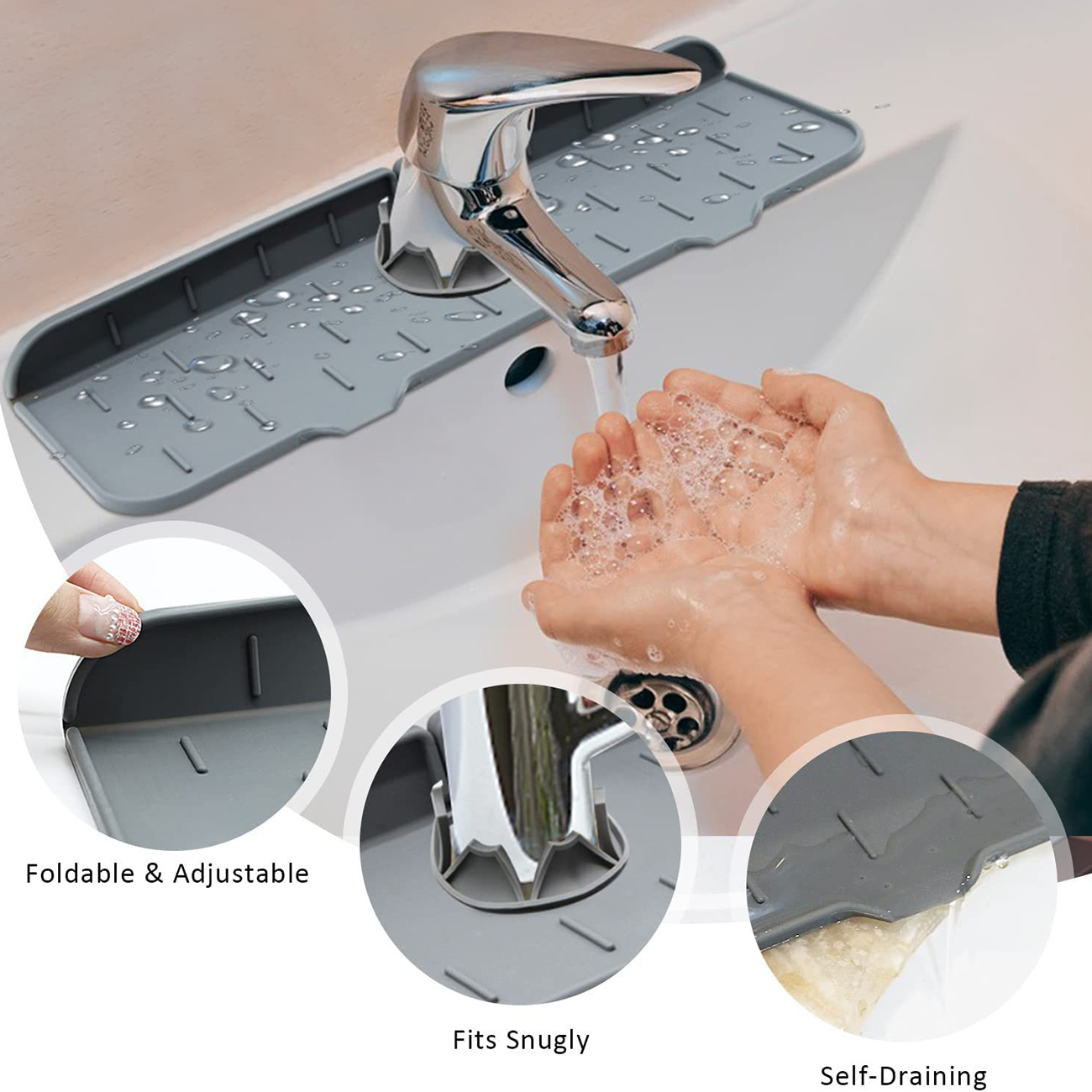 Foldable & Adjustable

Fits Snugly

Self-Draining