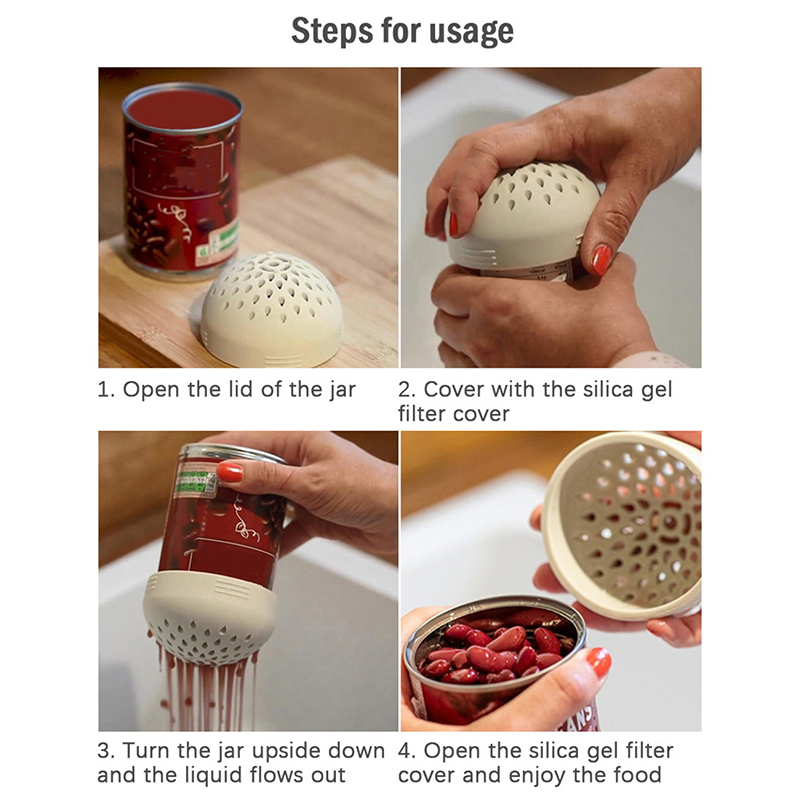 Steps for usage

1. Open the lid of the jar

2. Cover with the silica gel filter cover

3. Turn the jar upside down and the liquid flows out

4. Open the silica gel filter cover and enjoy the food