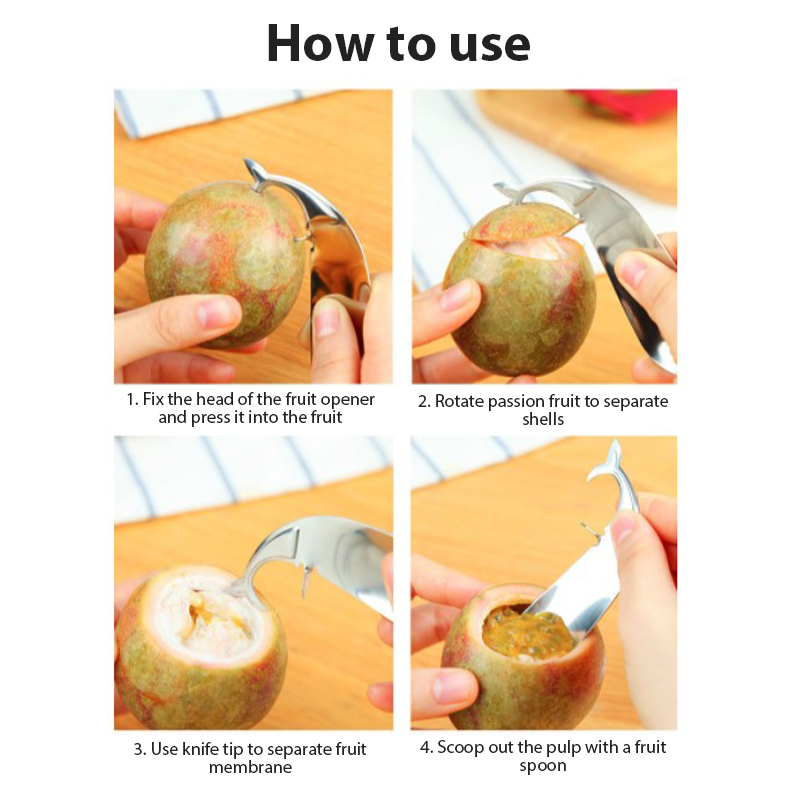 How to use

1. Fix the head of the fruit opener and press it into the fruit

2. Rotate passion fruit to separate shells

3. Use knife tip to separate fruit membrane

4. Scoop out the pulp with a fruit spoon