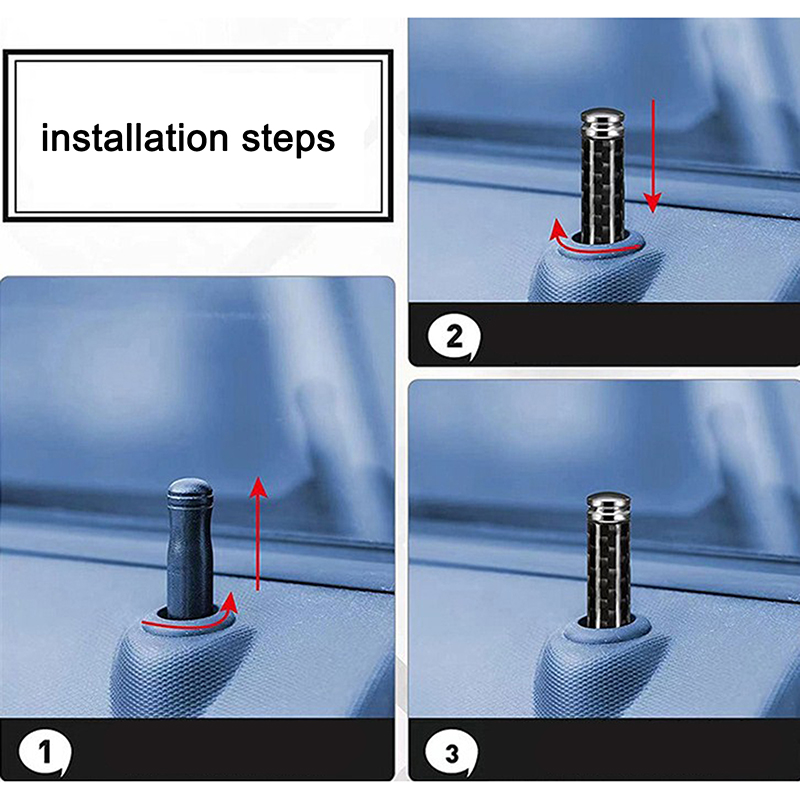 installation steps

2

1

3