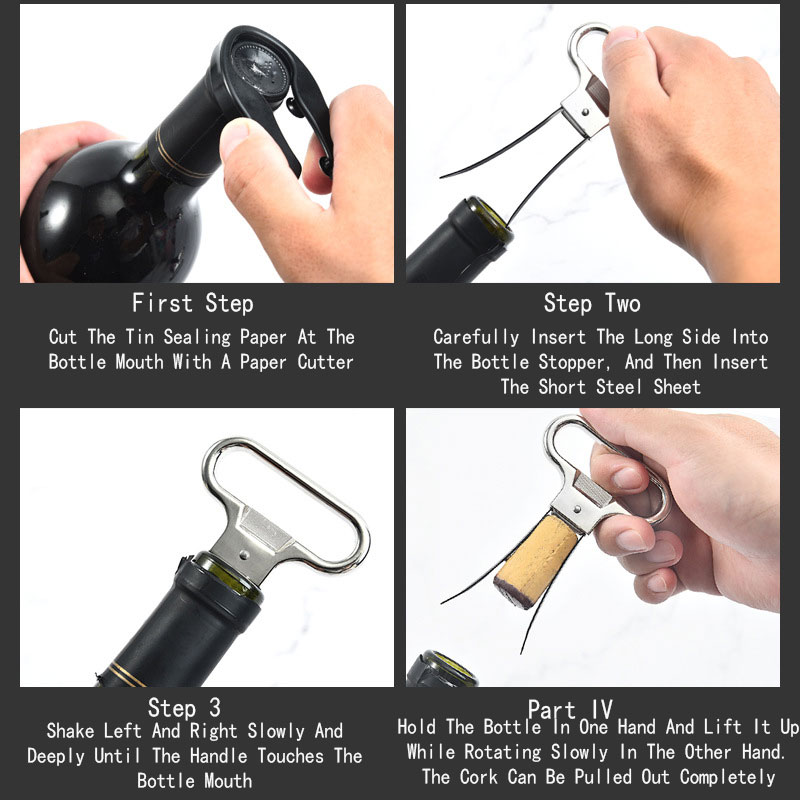 First Step

Cut The Tin Sealing Paper At The Bottle Mouth With A Paper Cutter

Step Two

Carefully Insert The Long Side Into The Bottle Stopper, And Then Insert The Short Steel Sheet

Step 3

Shake Left And Right Slowly And Deeply Until The Handle Touches The Bottle Mouth

Part IV

Hold The Bottle In One Hand And Lift It Up While Rotating Slowly In The Other Hand. The Cork Can Be Pulled Out Completely