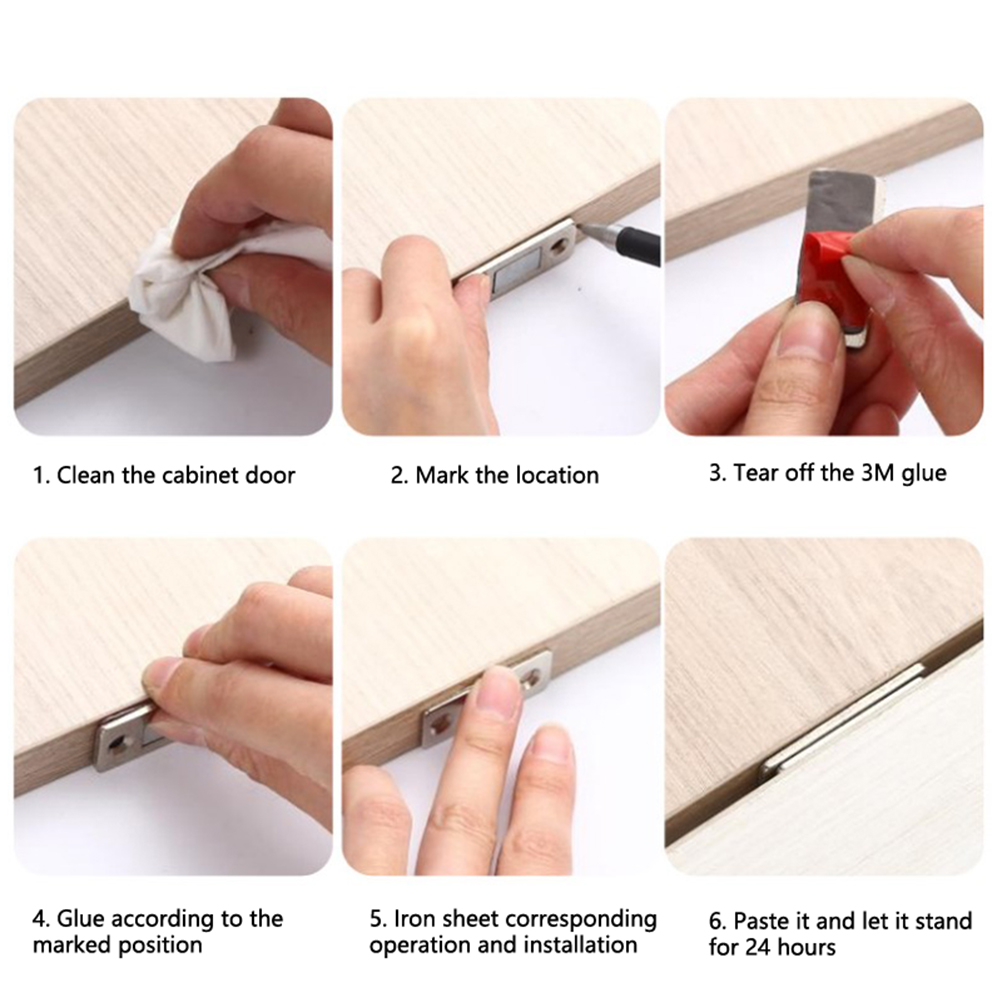 1. Clean the cabinet door

2. Mark the location

3. Tear off the 3M glue

4. Glue according to the marked position

5. Iron sheet corresponding operation and installation

6. Paste it and let it stand for 24 hours