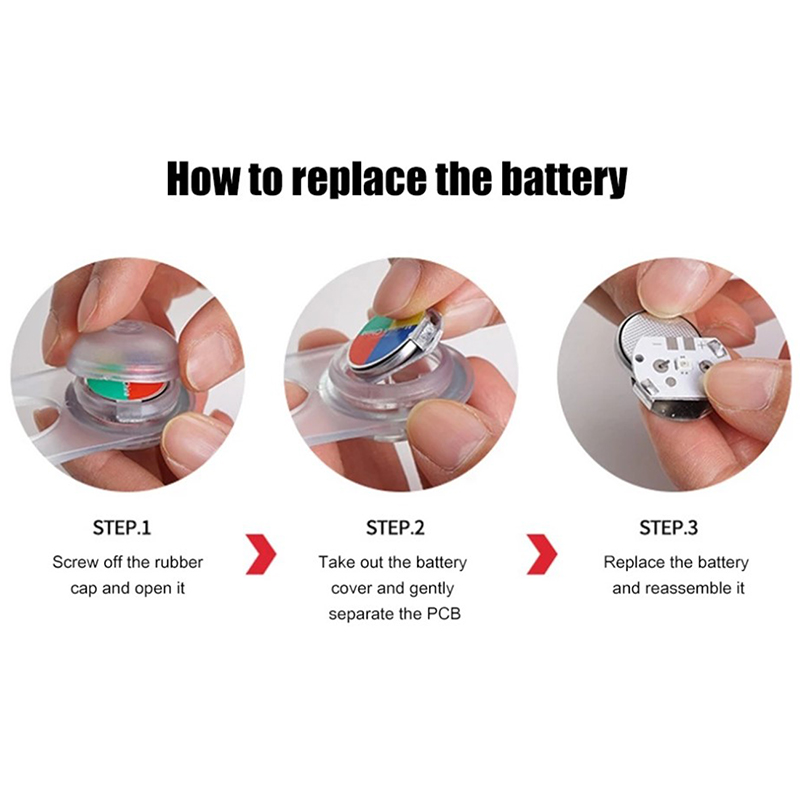 How to replace the battery

STEP.1
Screw off the rubber cap and open it

STEP.2
Take out the battery cover and gently separate the PCB

STEP.3
Replace the battery and reassemble it