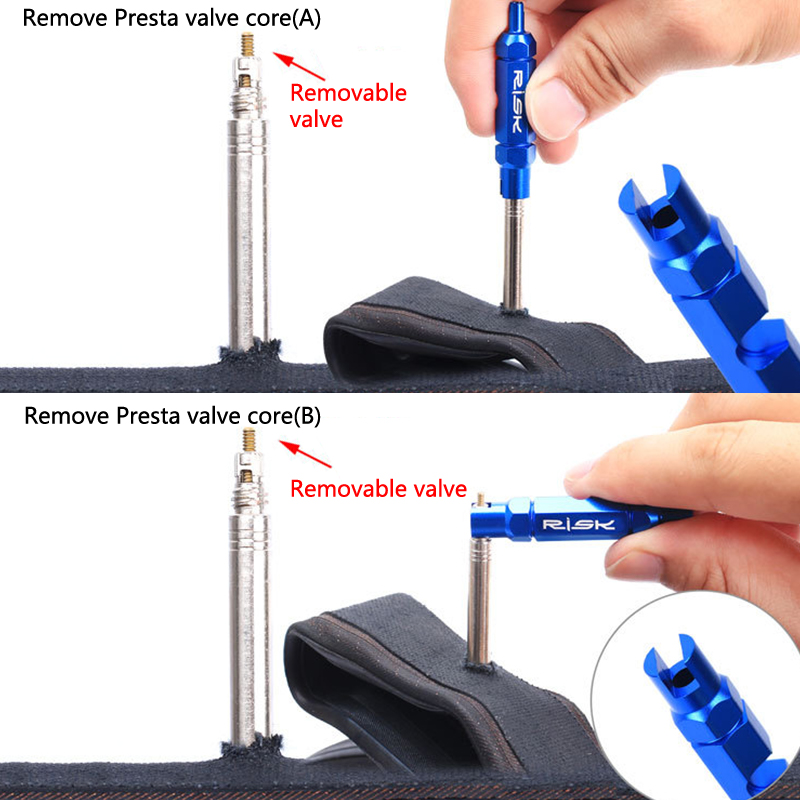 Remove Presta valve core(A)

Removable valve

RISK

Remove Presta valve core(B)

Removable valve

RISK