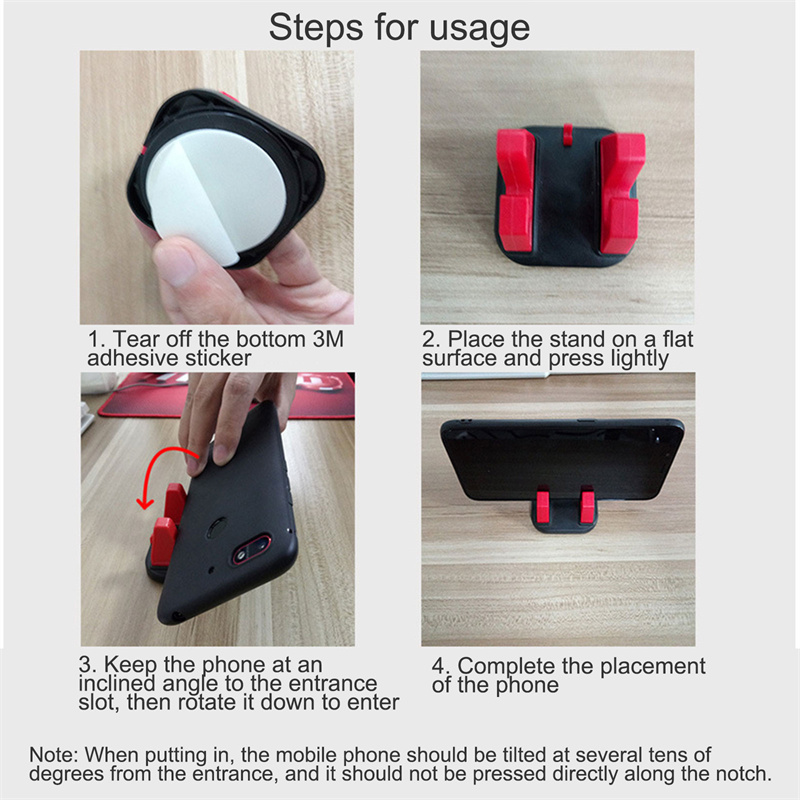 Steps for usage

1. Tear off the bottom 3M adhesive sticker

2. Place the stand on a flat surface and press lightly

3. Keep the phone at an inclined angle to the entrance slot, then rotate it down to enter

4. Complete the placement of the phone

Note: When putting in, the mobile phone should be tilted at several tens of degrees from the entrance, and it should not be pressed directly along the notch.